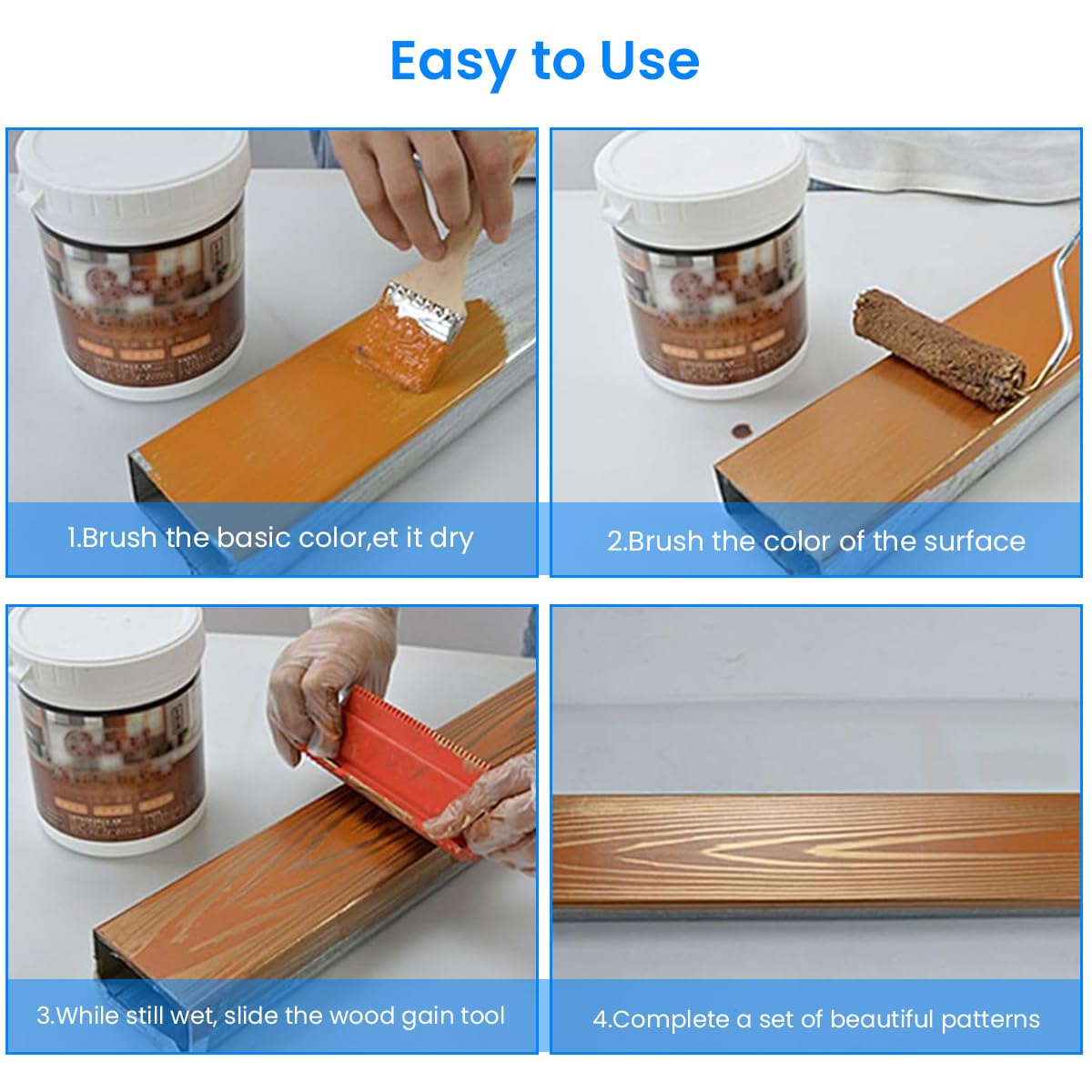 Easy to Use

1.Brush the basic color,et it dry

2.Brush the color of the surface

3.While still wet, slide the wood gain tool

4.Complete a set of beautiful patterns