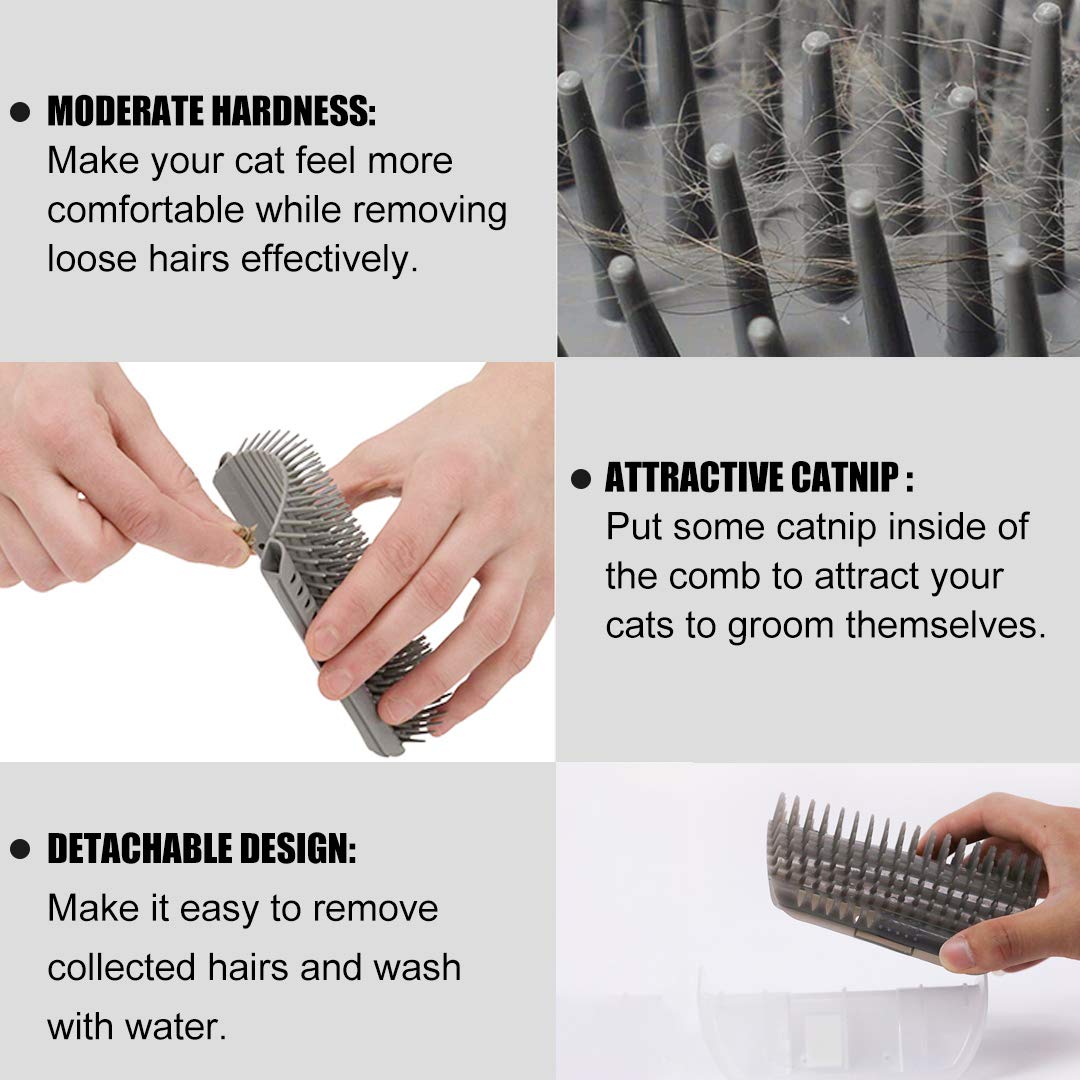 ● MODERATE HARDNESS:
Make your cat feel more comfortable while removing loose hairs effectively.

● ATTRACTIVE CATNIP :
Put some catnip inside of the comb to attract your cats to groom themselves.

● DETACHABLE DESIGN:
Make it easy to remove collected hairs and wash with water.