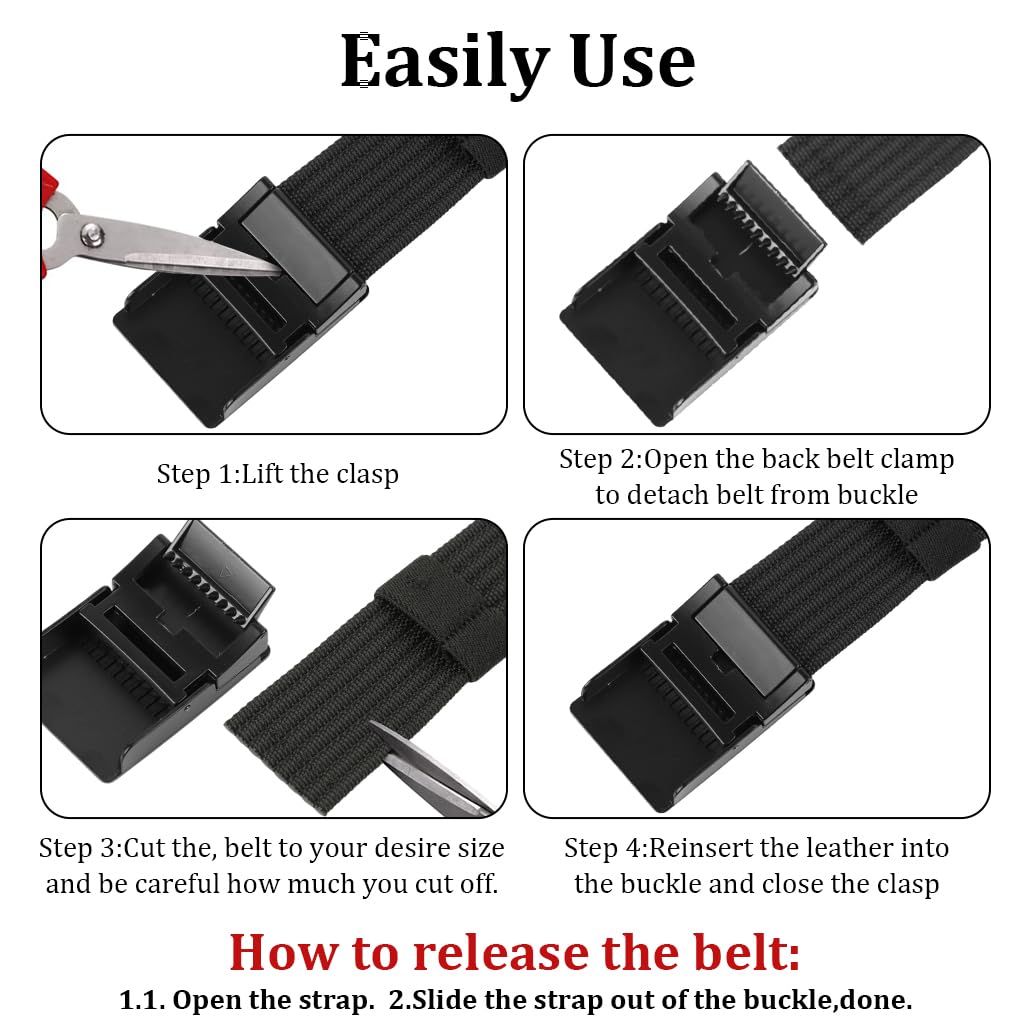 Easily Use

Step 1:Lift the clasp

Step 2:Open the back belt clamp to detach belt from buckle

Step 3:Cut the, belt to your desire size and be careful how much you cut off.

Step 4:Reinsert the leather into the buckle and close the clasp

How to release the belt:

1.1. Open the strap. 2.Slide the strap out of the buckle,done.