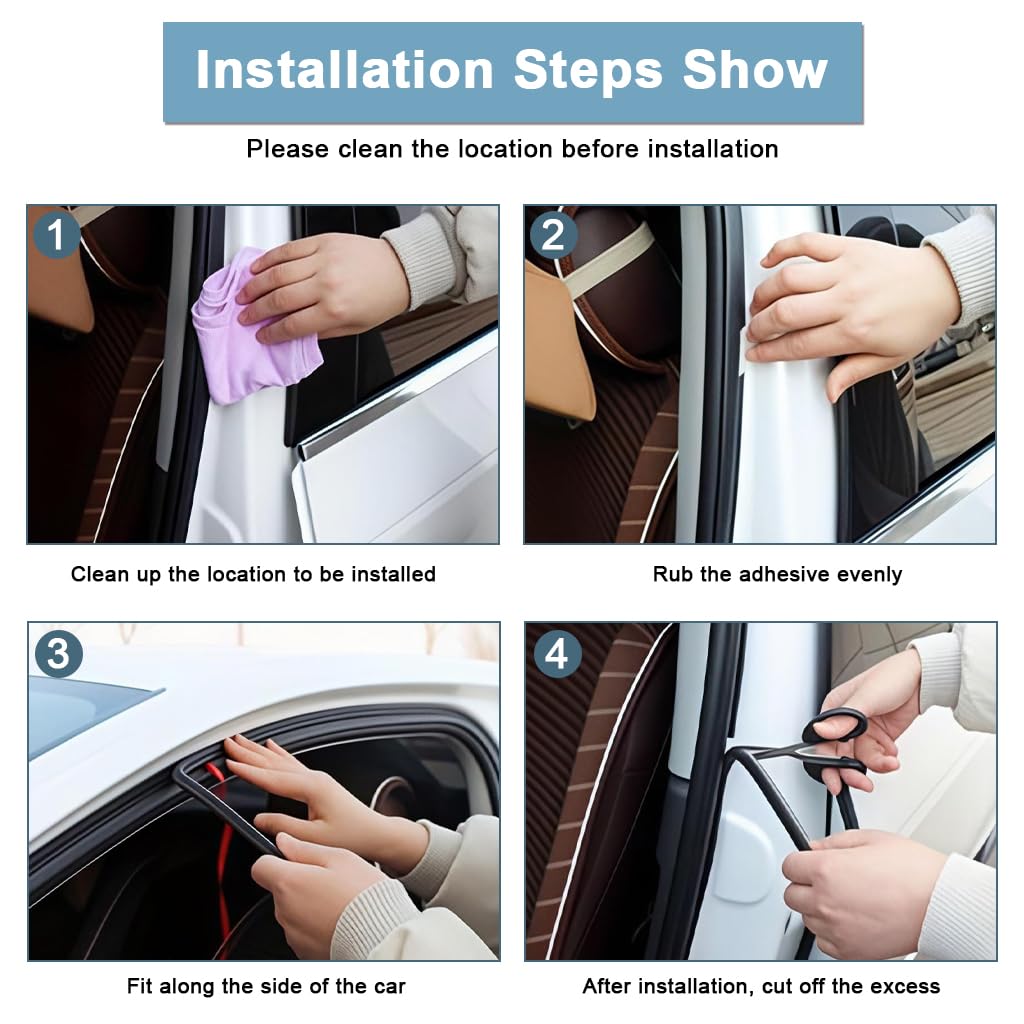 Installation Steps Show

Please clean the location before installation

1

Clean up the location to be installed

2

Rub the adhesive evenly

3

Fit along the side of the car

4

After installation, cut off the excess