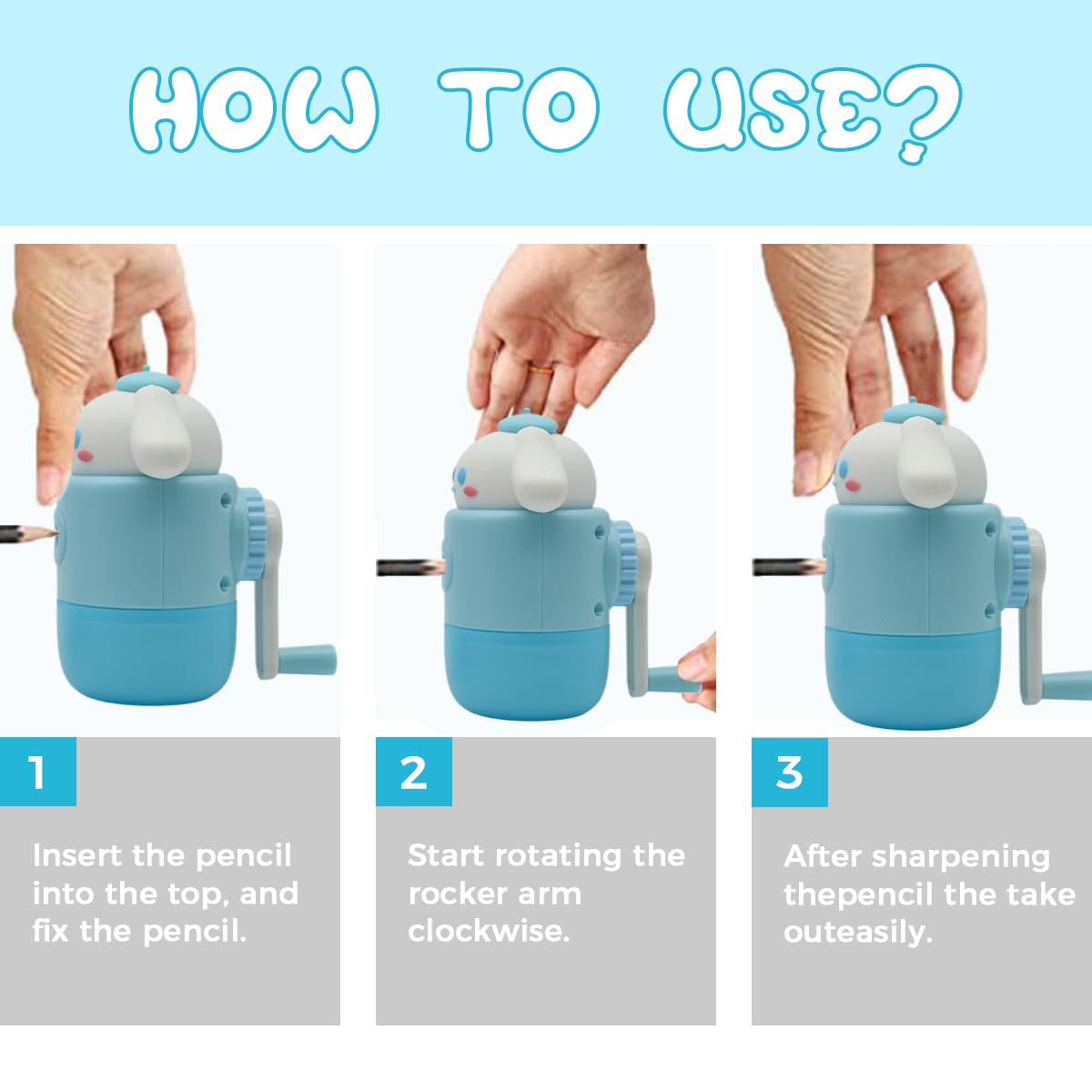 HOW TO USE?

1

Insert the pencil into the top, and fix the pencil.

2

Start rotating the rocker arm clockwise.

3

After sharpening thepencil the take outeasily.