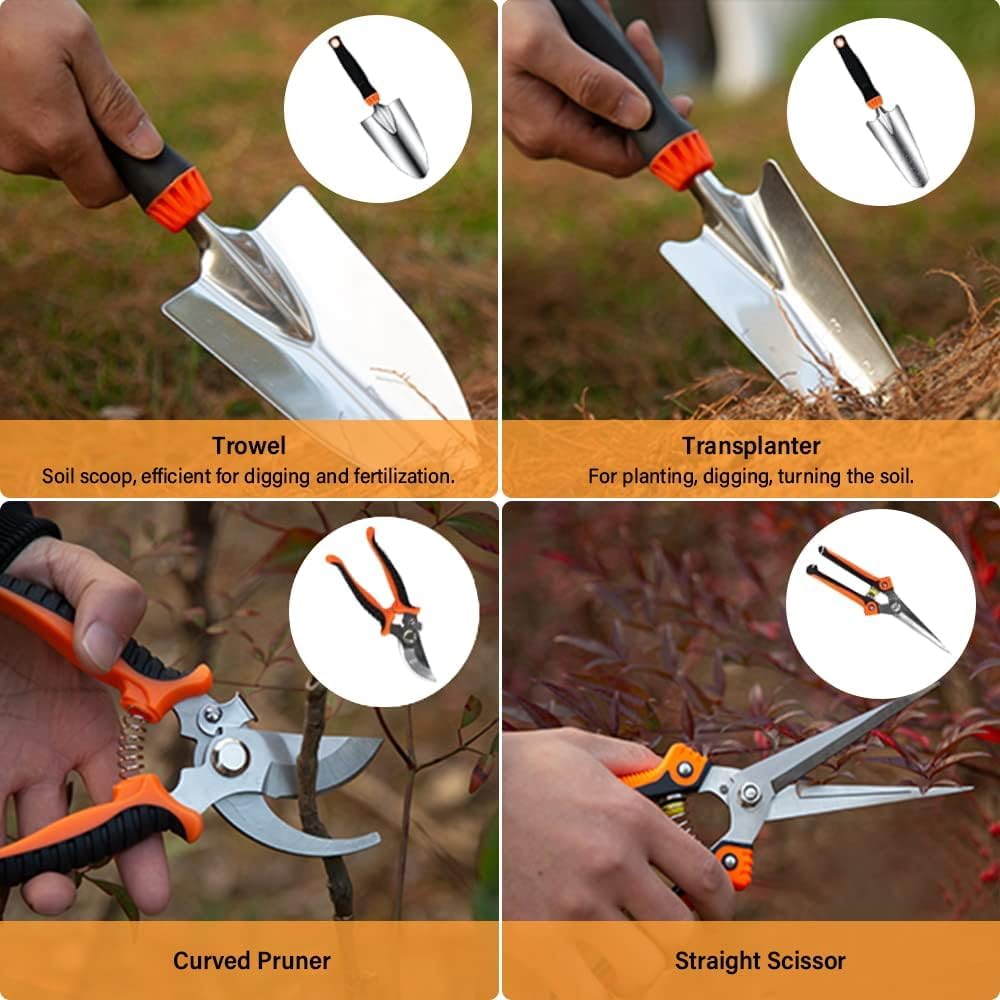 Trowel
Soil scoop, efficient for digging and fertilization.

Transplanter
For planting, digging, turning the soil.

Curved Pruner

Straight Scissor