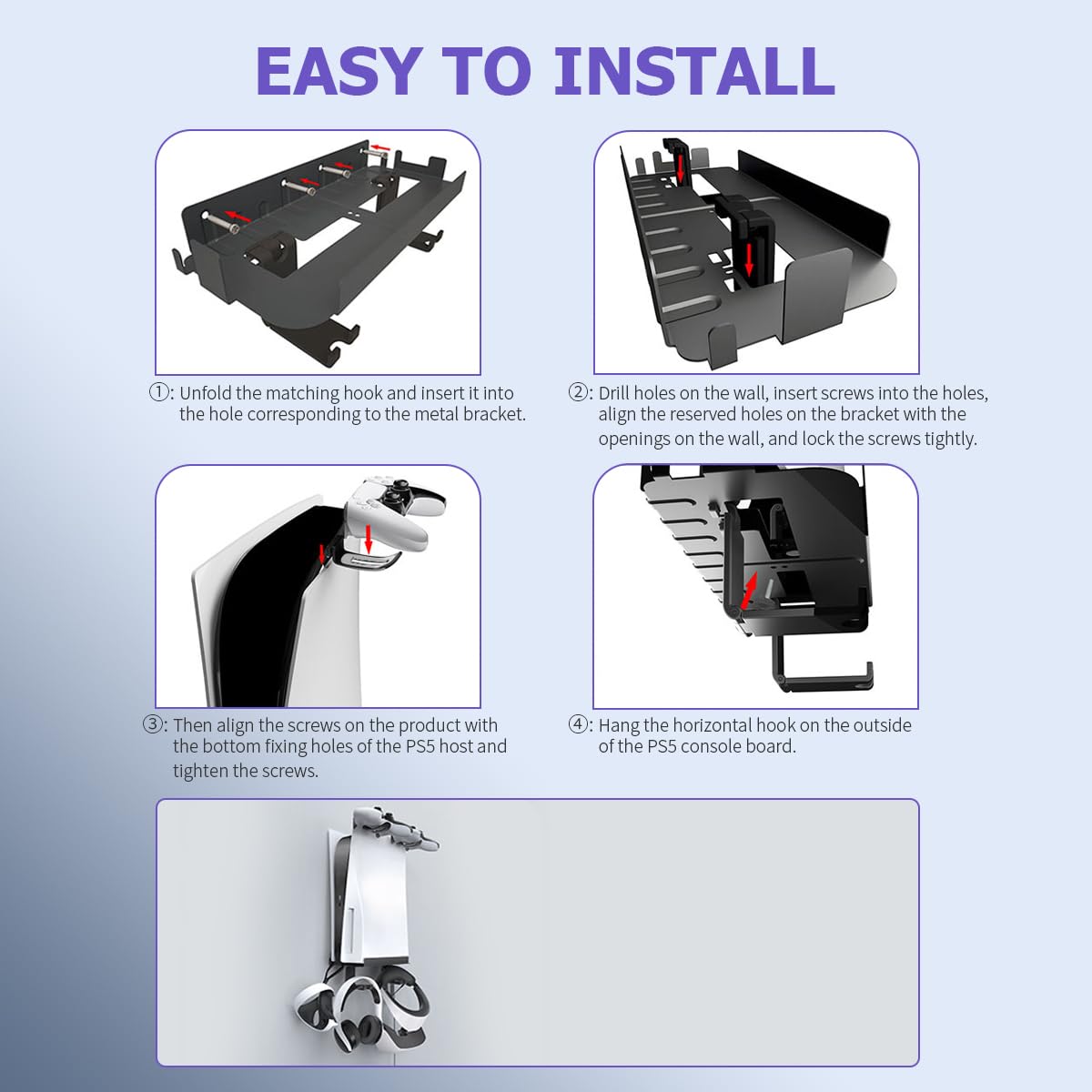 EASY TO INSTALL

①: Unfold the matching hook and insert it into the hole corresponding to the metal bracket.

②: Drill holes on the wall, insert screws into the holes, align the reserved holes on the bracket with the openings on the wall, and lock the screws tightly.

③: Then align the screws on the product with the bottom fixing holes of the PS5 host and tighten the screws.

④: Hang the horizontal hook on the outside of the PS5 console board.