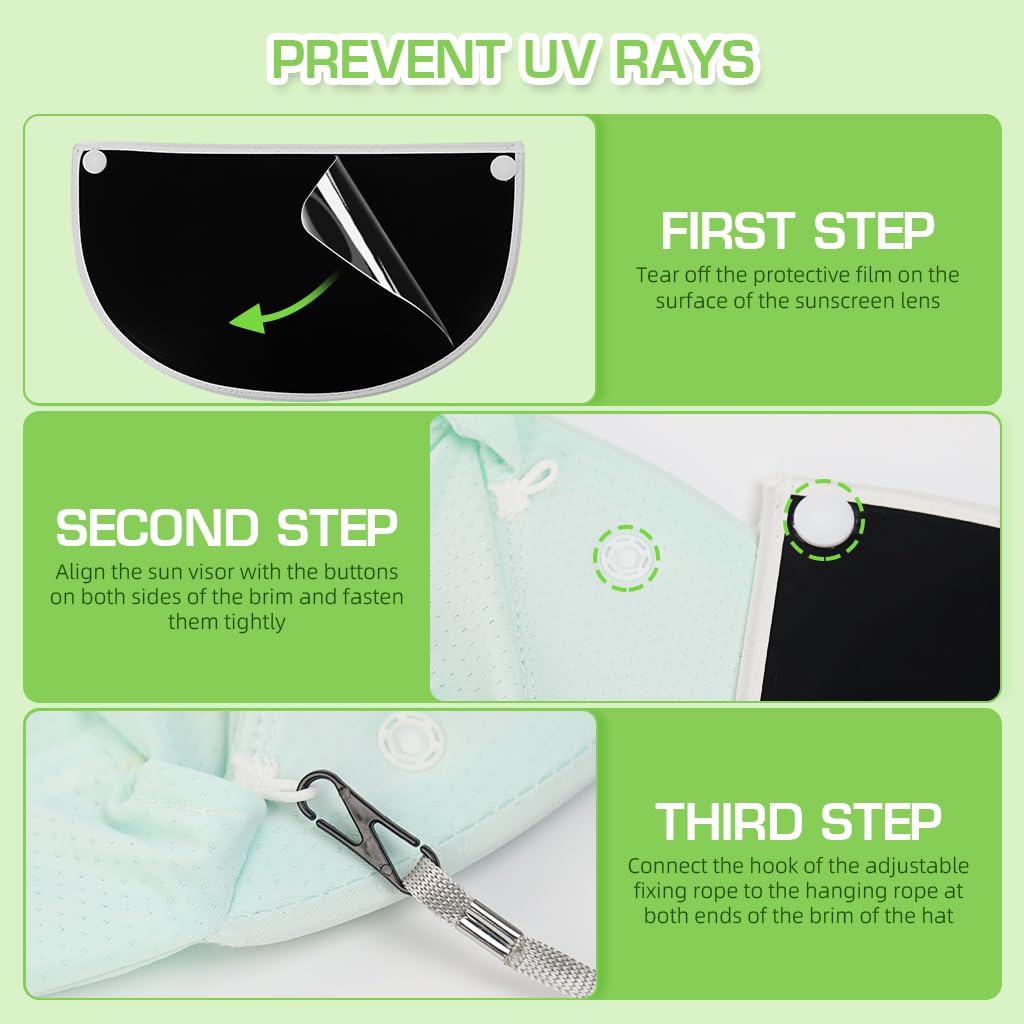 PREVENT UV RAYS

FIRST STEP
Tear off the protective film on the surface of the sunscreen lens

SECOND STEP
Align the sun visor with the buttons on both sides of the brim and fasten them tightly

THIRD STEP
Connect the hook of the adjustable fixing rope to the hanging rope at both ends of the brim of the hat