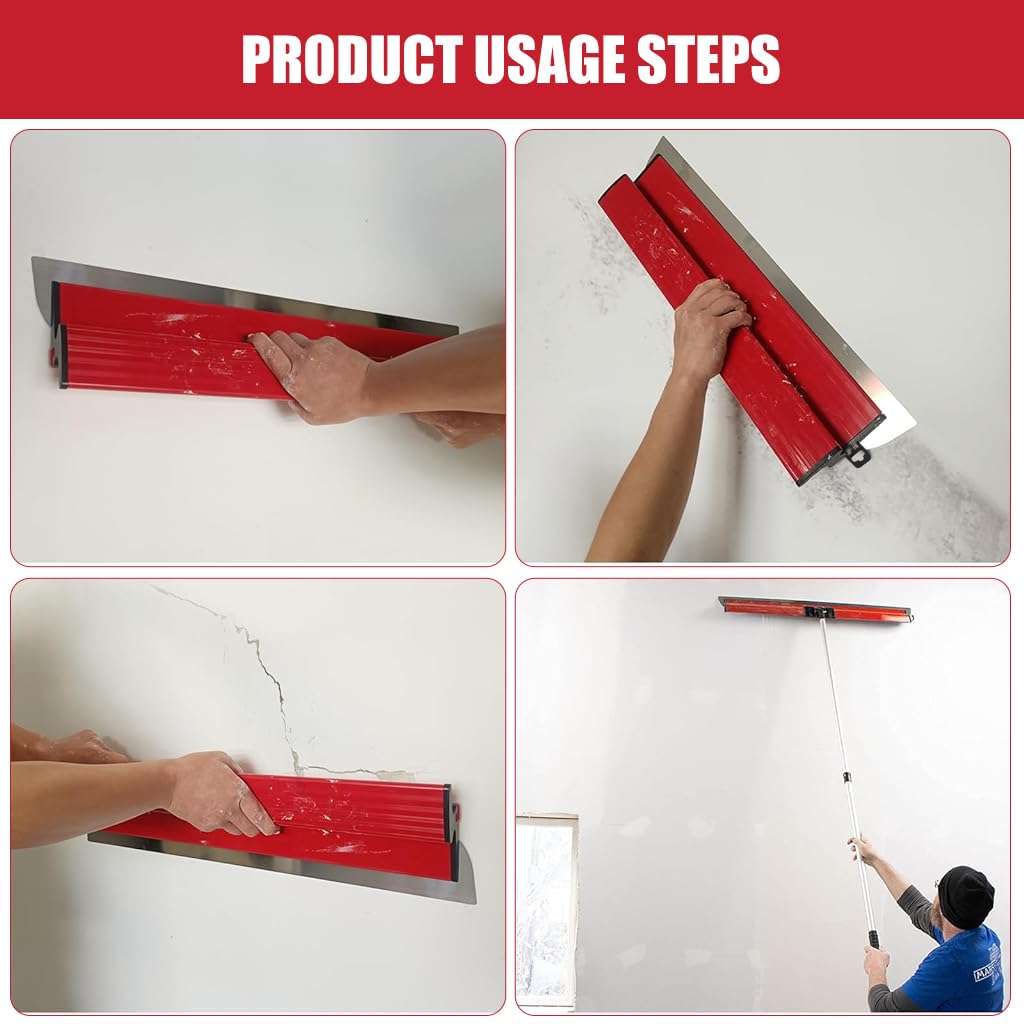 PRODUCT USAGE STEPS