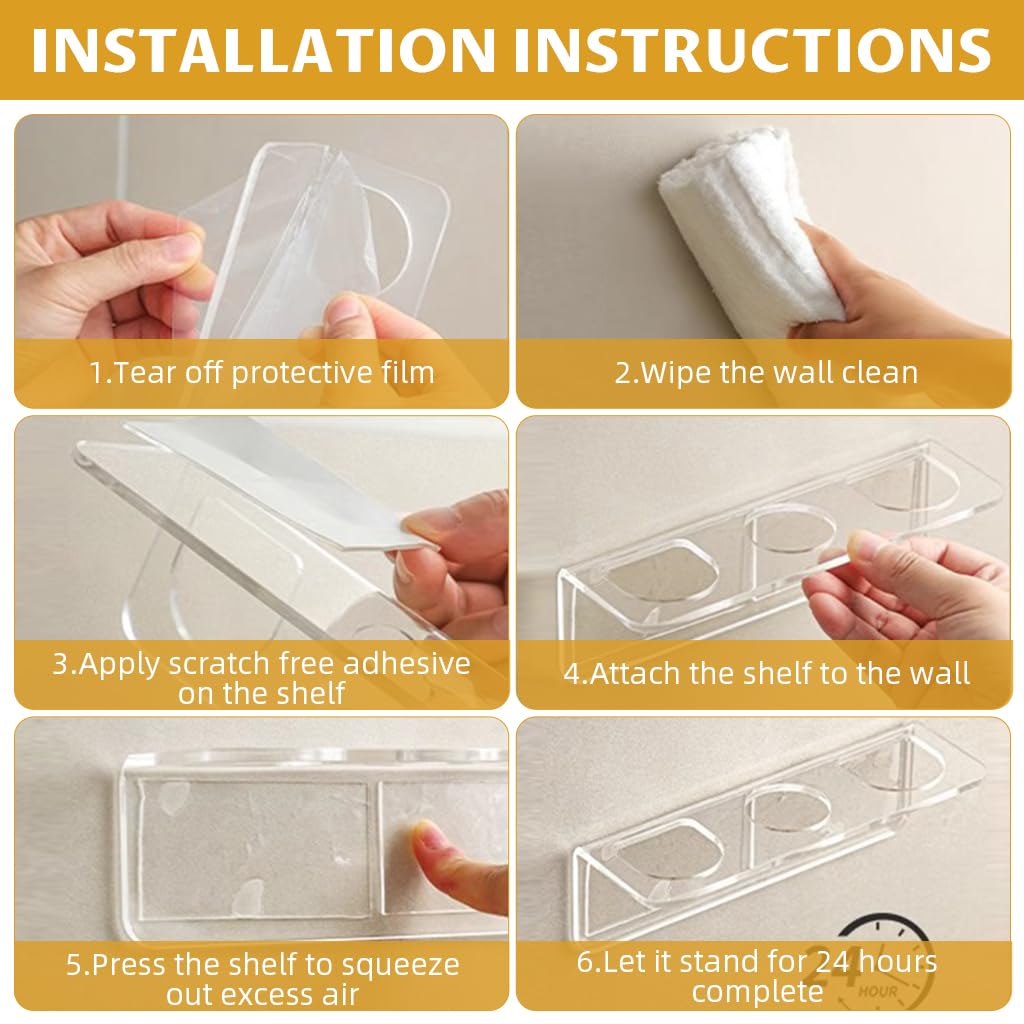 INSTALLATION INSTRUCTIONS

1.Tear off protective film

2.Wipe the wall clean

3.Apply scratch free adhesive on the shelf

4.Attach the shelf to the wall

5.Press the shelf to squeeze out excess air

6.Let it stand for 24 hours complete

24 HOUR