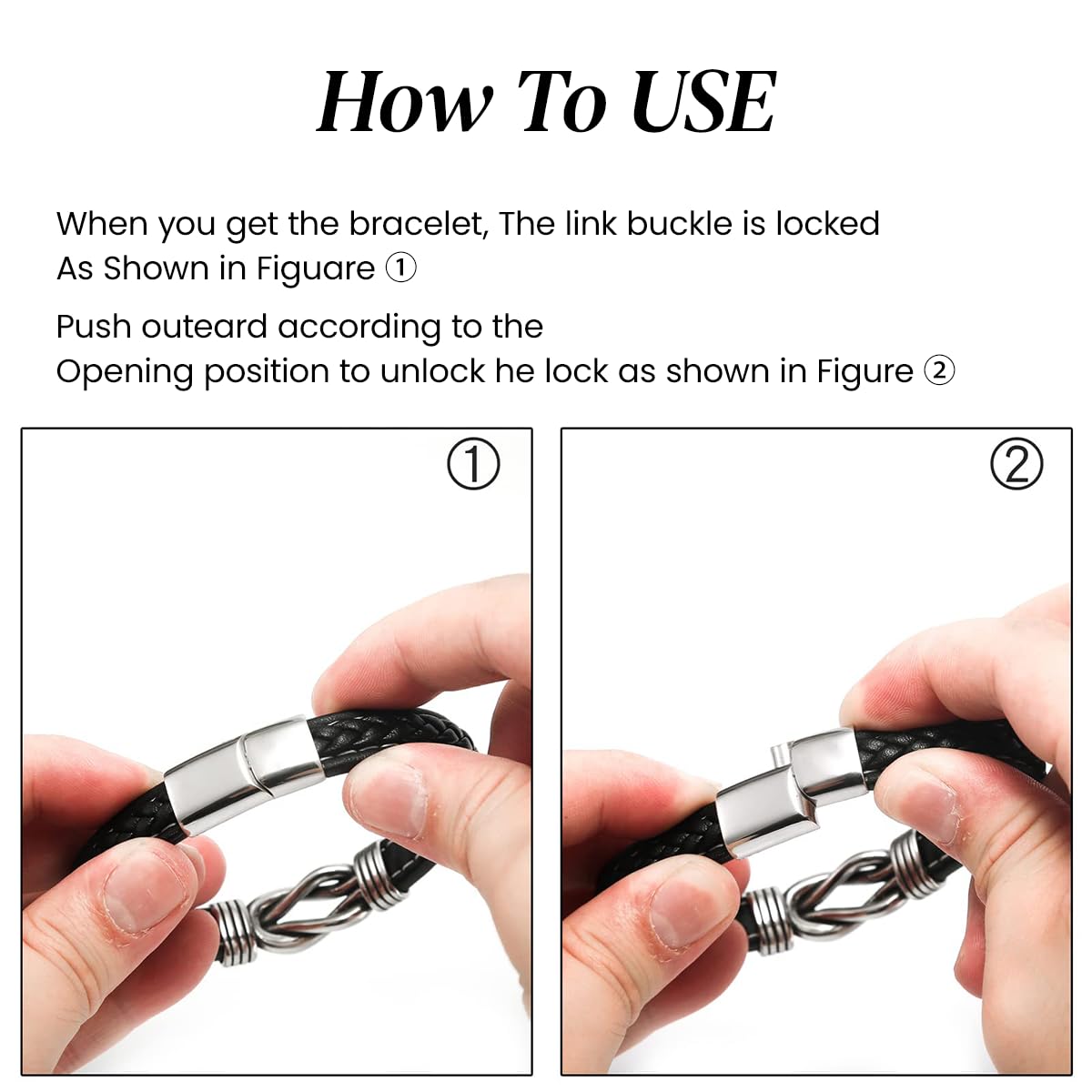 How To USE

When you get the bracelet, The link buckle is locked As Shown in Figuare ①

Push outeard according to the Opening position to unlock he lock as shown in Figure ②

①

②