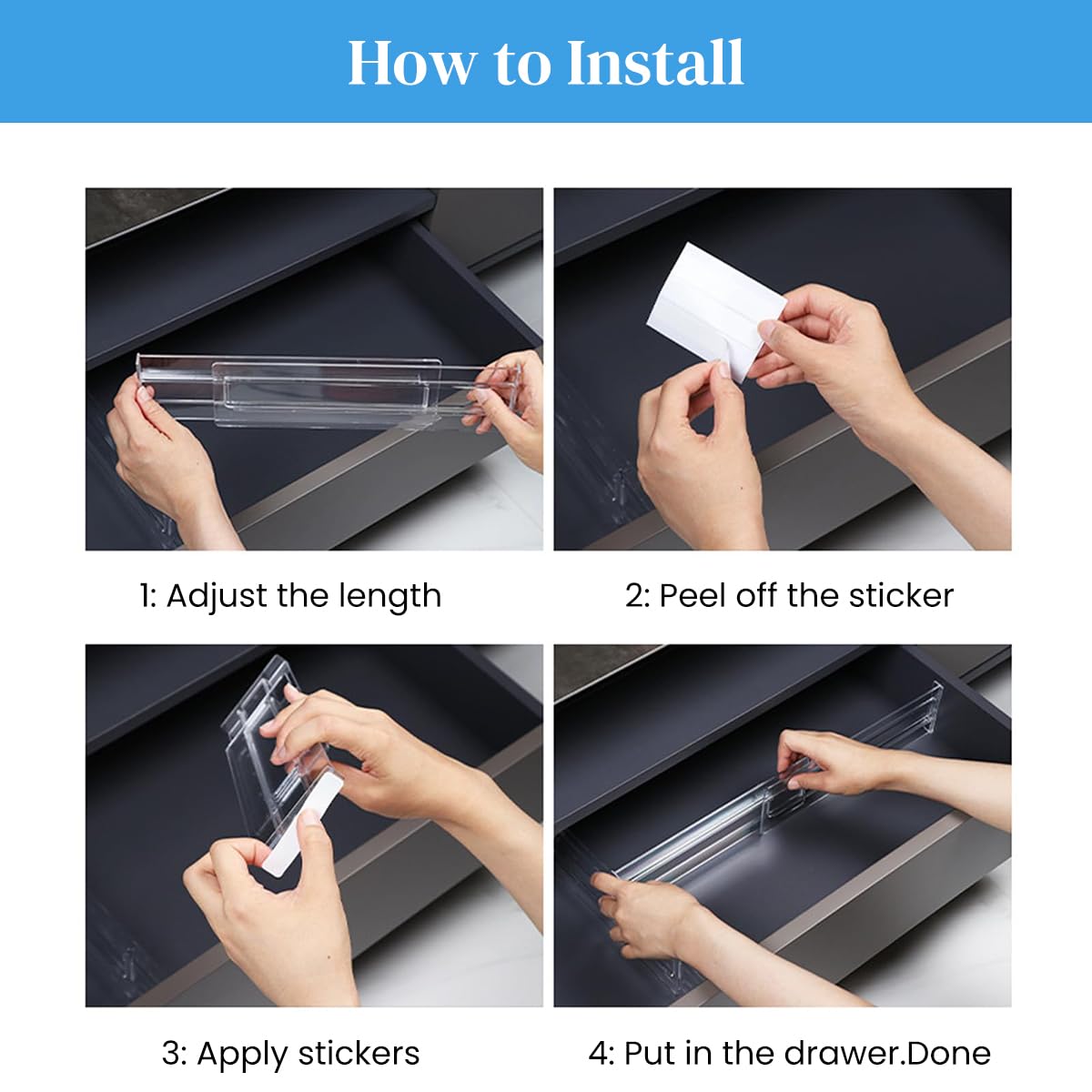 How to Install

1: Adjust the length

2: Peel off the sticker

3: Apply stickers

4: Put in the drawer.Done