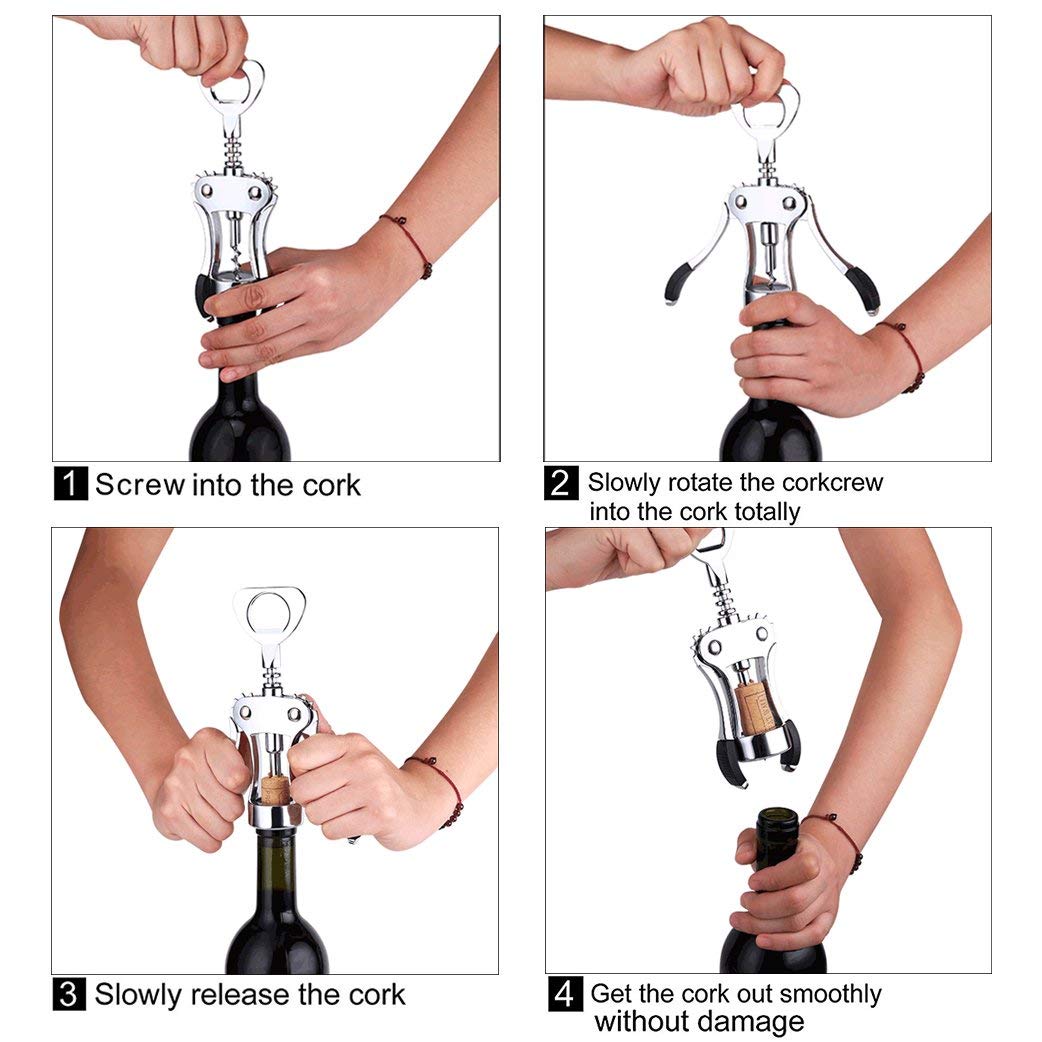 1 Screw into the cork

2 Slowly rotate the corkcrew into the cork totally

3 Slowly release the cork

4 Get the cork out smoothly without damage