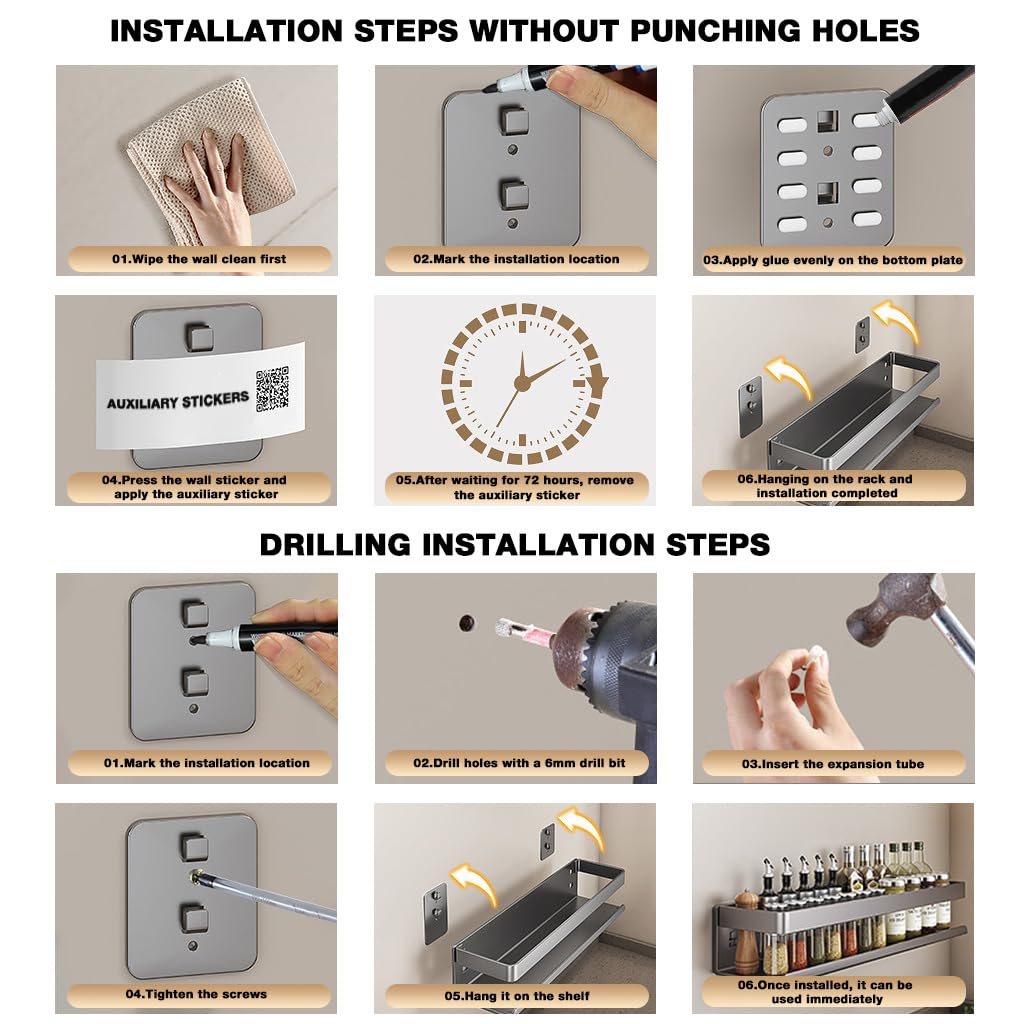 INSTALLATION STEPS WITHOUT PUNCHING HOLES

01.Wipe the wall clean first

02.Mark the installation location

03.Apply glue evenly on the bottom plate

AUXILIARY STICKERS

04.Press the wall sticker and apply the auxiliary sticker

05.After waiting for 72 hours, remove the auxiliary sticker

06.Hanging on the rack and installation completed

DRILLING INSTALLATION STEPS

01.Mark the installation location

02.Drill holes with a 6mm drill bit

03.Insert the expansion tube

04.Tighten the screws

05.Hang it on the shelf

06.Once installed, it can be used immediately