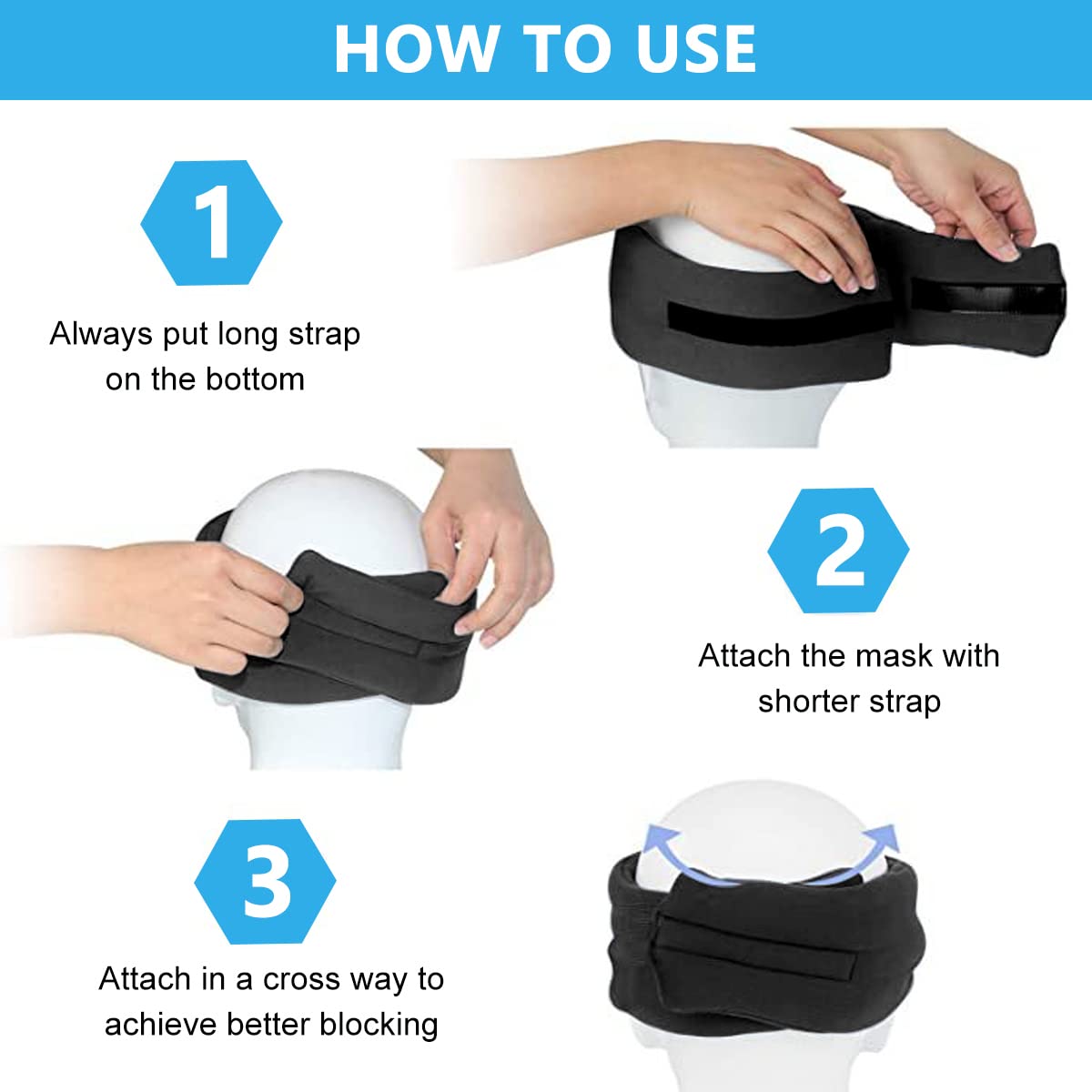 HOW TO USE

1

Always put long strap on the bottom

2

Attach the mask with shorter strap

3

Attach in a cross way to achieve better blocking