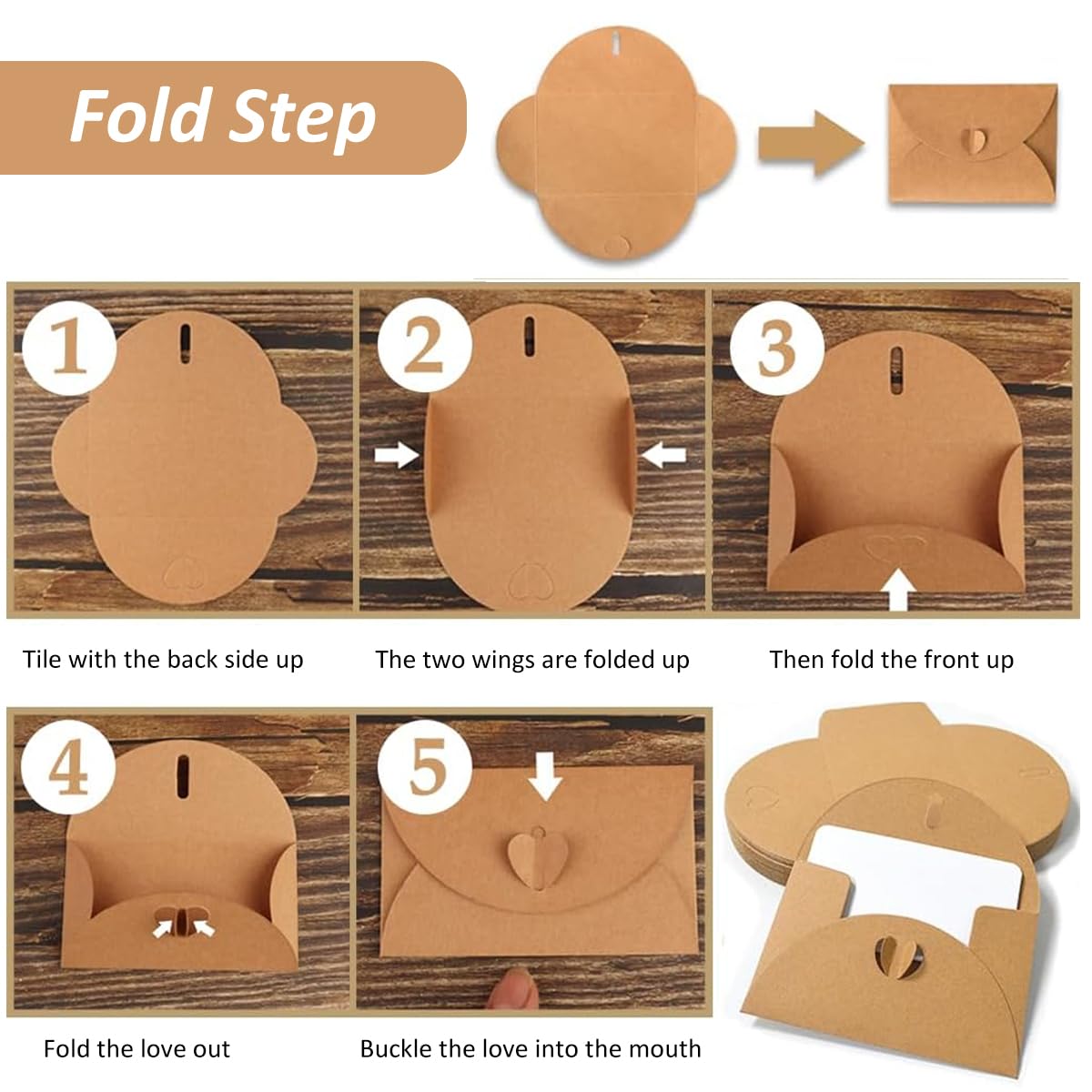 Fold Step

1

Tile with the back side up

2

The two wings are folded up

3

Then fold the front up

4

Fold the love out

5

Buckle the love into the mouth