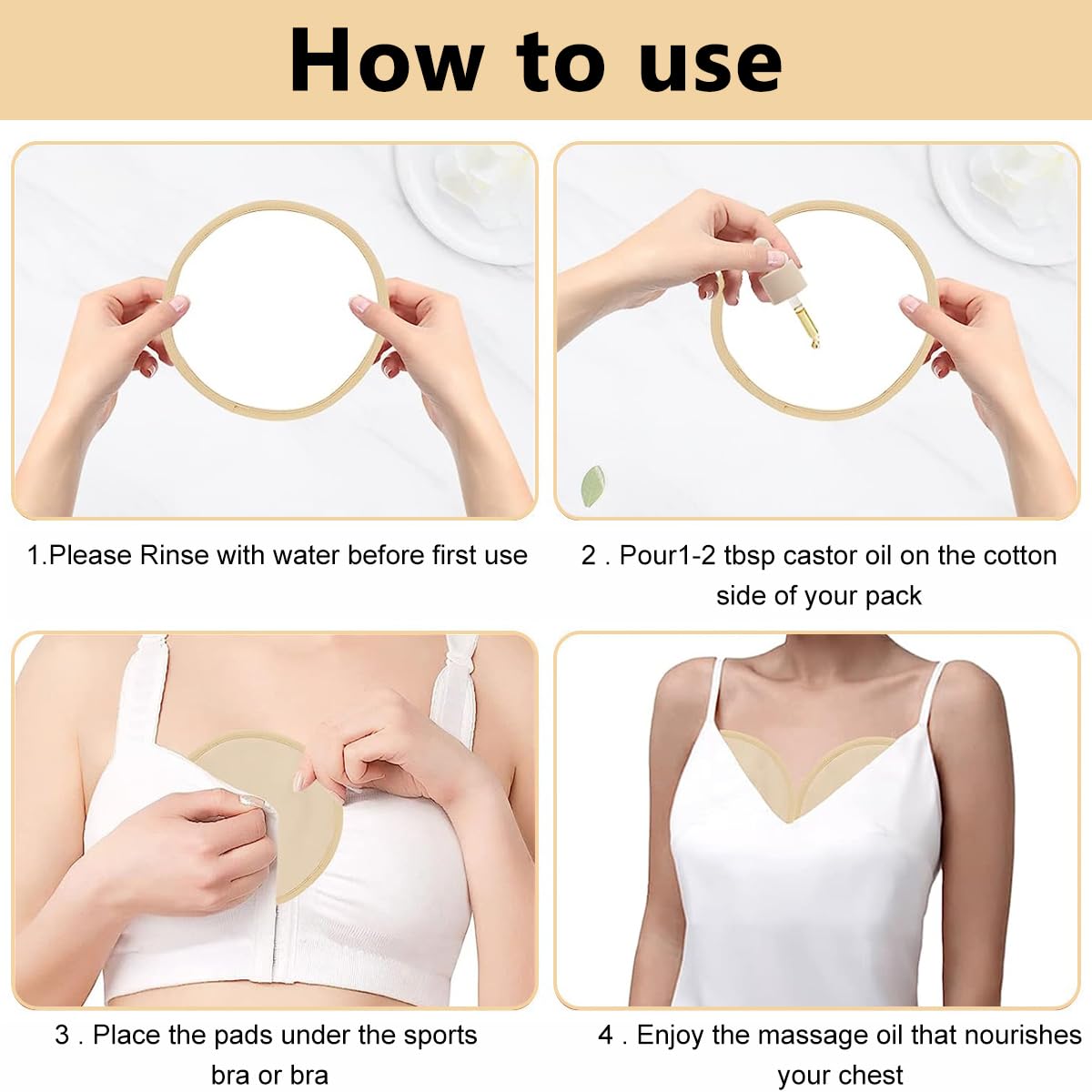 How to use

1.Please Rinse with water before first use

2 . Pour1-2 tbsp castor oil on the cotton side of your pack

3 . Place the pads under the sports bra or bra

4 . Enjoy the massage oil that nourishes your chest