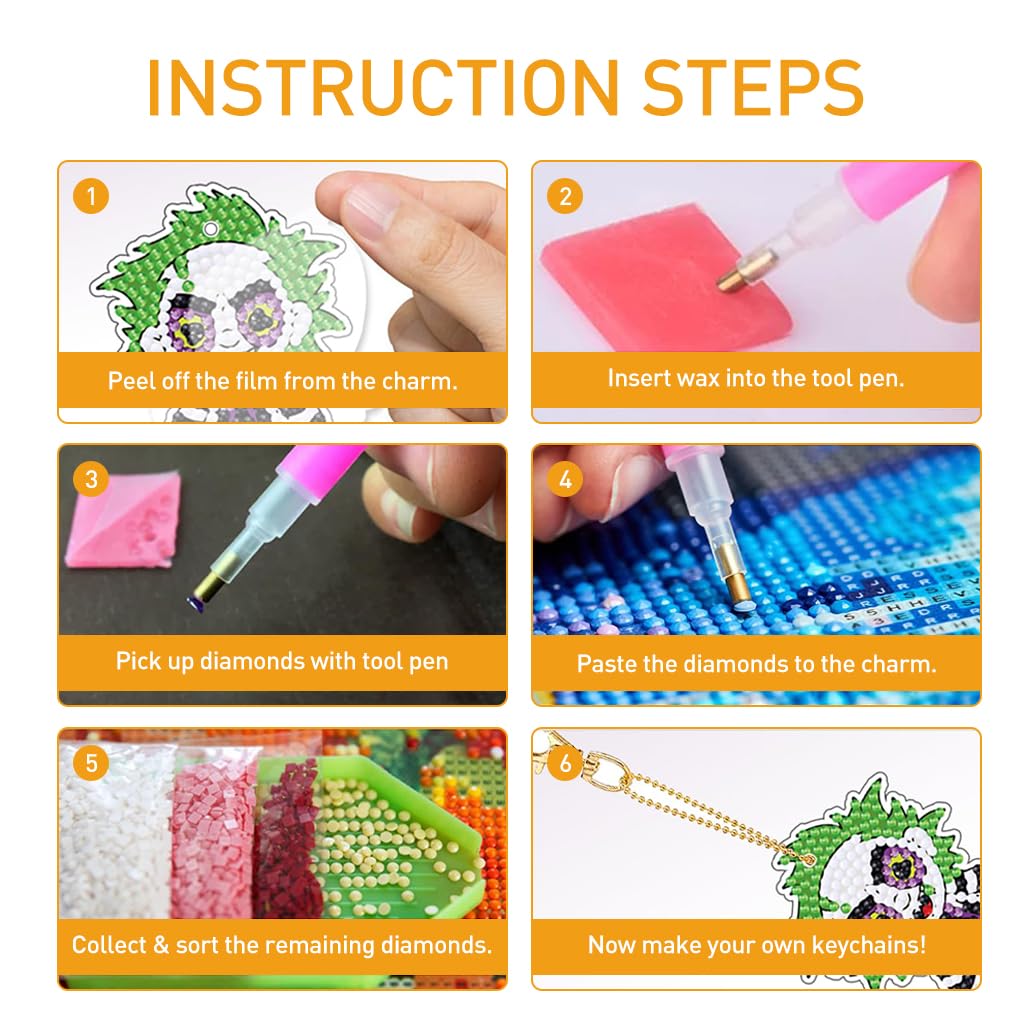 INSTRUCTION STEPS

1
Peel off the film from the charm.

2
Insert wax into the tool pen.

3
Pick up diamonds with tool pen

4
Paste the diamonds to the charm.

5
Collect & sort the remaining diamonds.

6
Now make your own keychains!