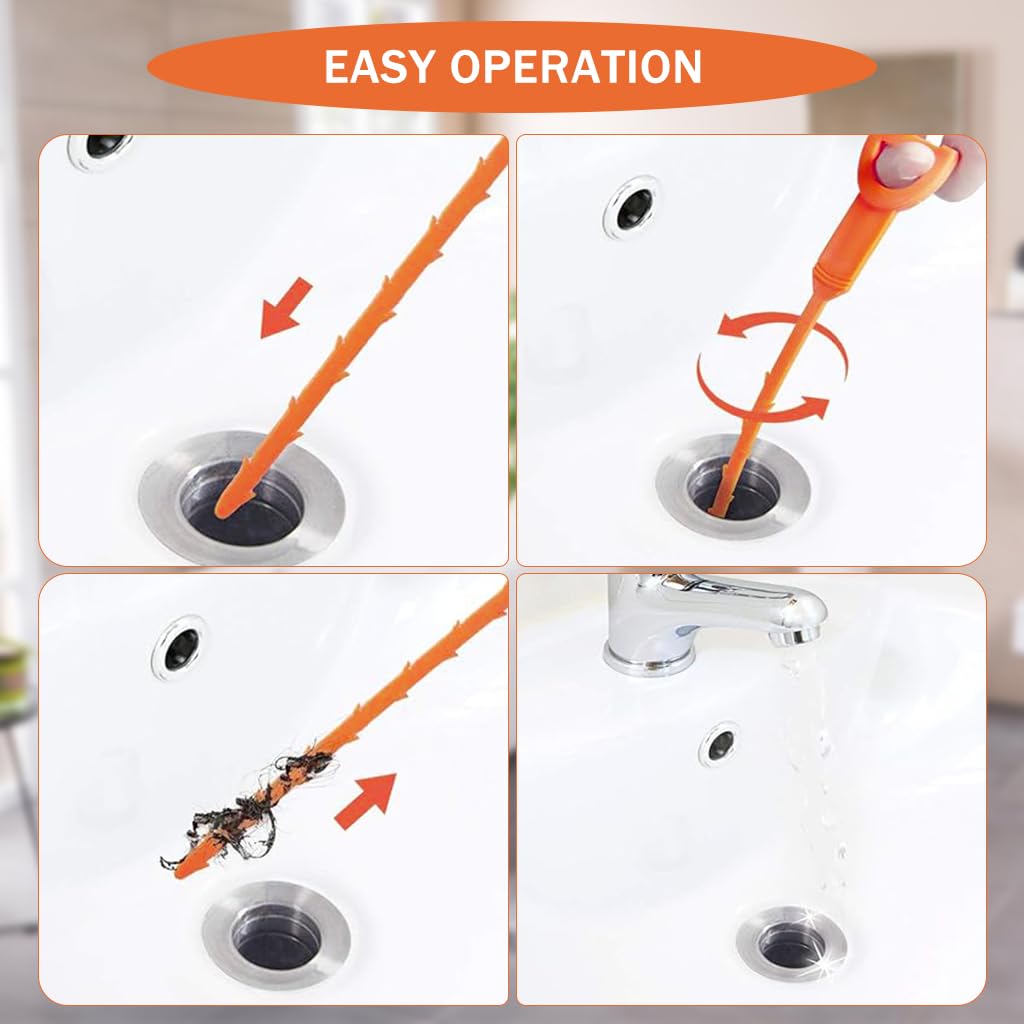 EASY OPERATION