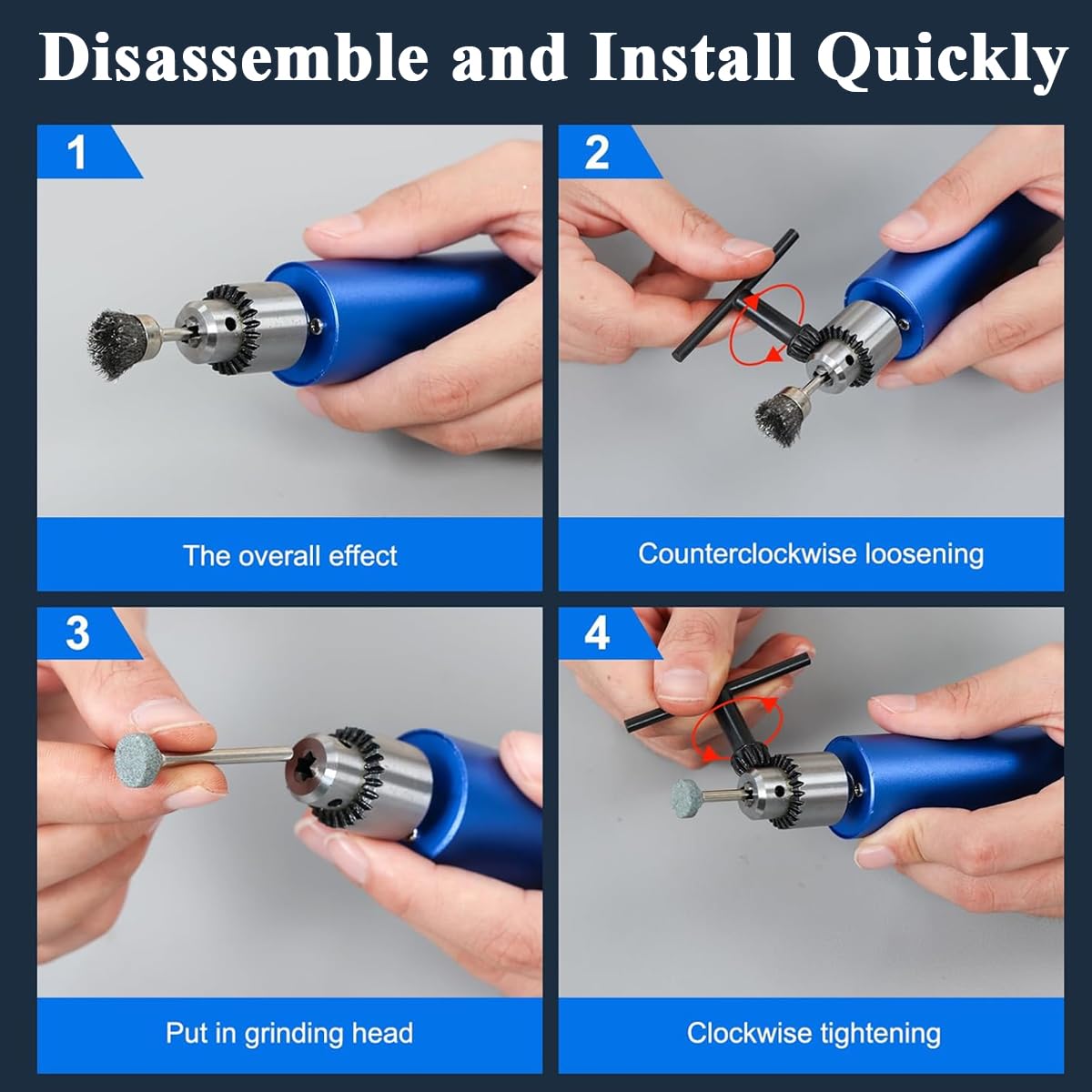 Disassemble and Install Quickly

1

The overall effect

2

Counterclockwise loosening

3

Put in grinding head

4

Clockwise tightening