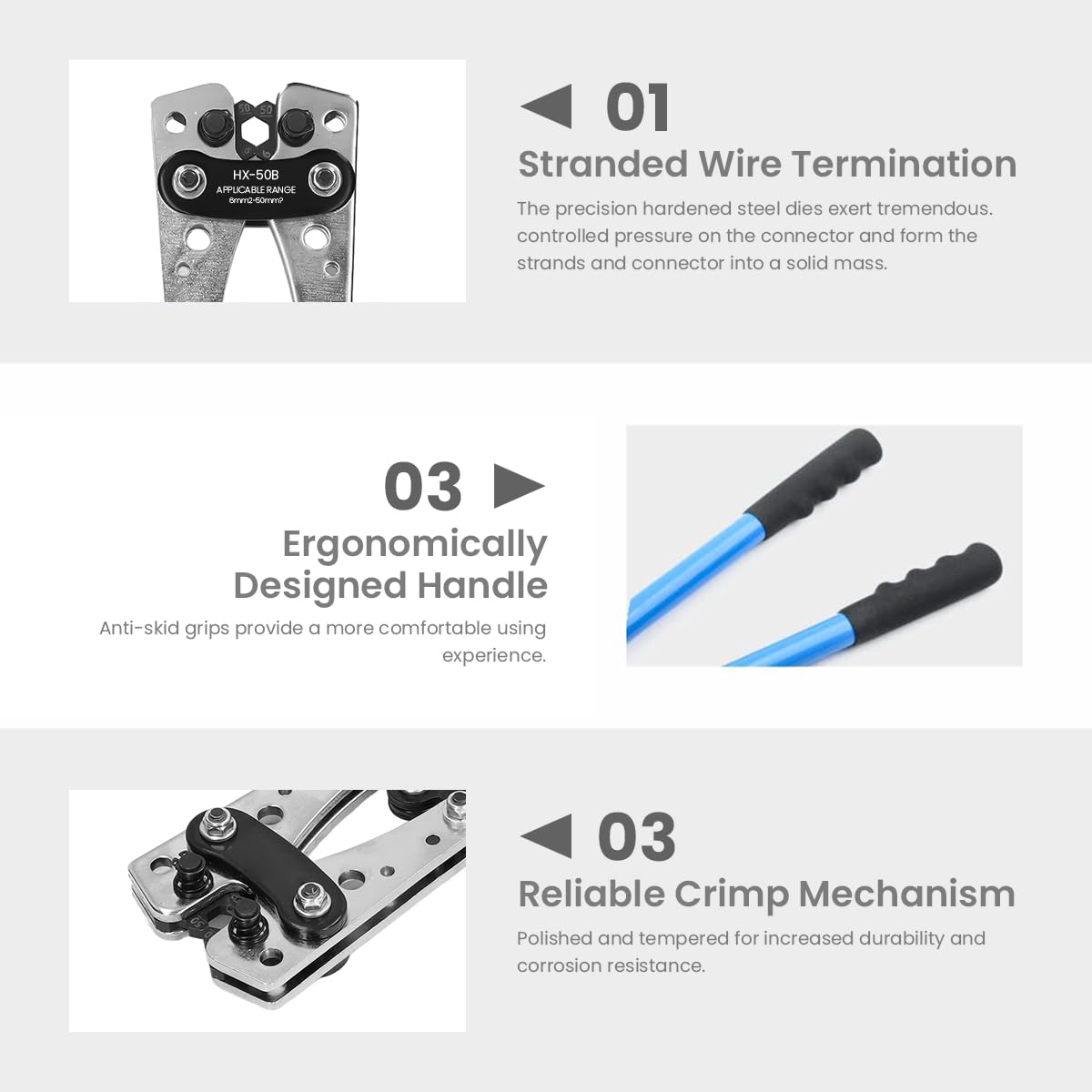 50 50

HX-50B
APPLICABLE RANGE
6mm2-50mm?

01
Stranded Wire Termination
The precision hardened steel dies exert tremendous. controlled pressure on the connector and form the strands and connector into a solid mass.

03
Ergonomically Designed Handle
Anti-skid grips provide a more comfortable using experience.

03
Reliable Crimp Mechanism
Polished and tempered for increased durability and corrosion resistance.