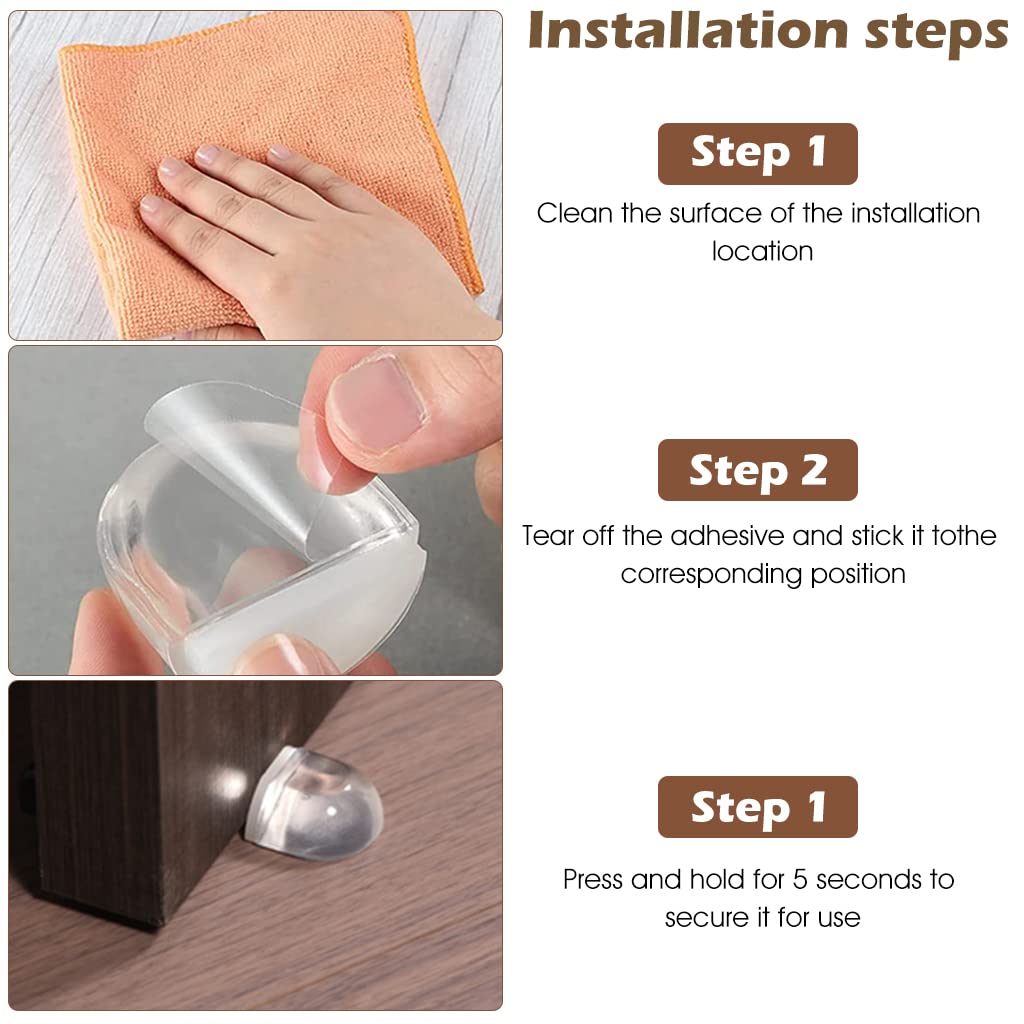 Installation steps

Step 1

Clean the surface of the installation location

Step 2

Tear off the adhesive and stick it tothe corresponding position

Step 1

Press and hold for 5 seconds to secure it for use