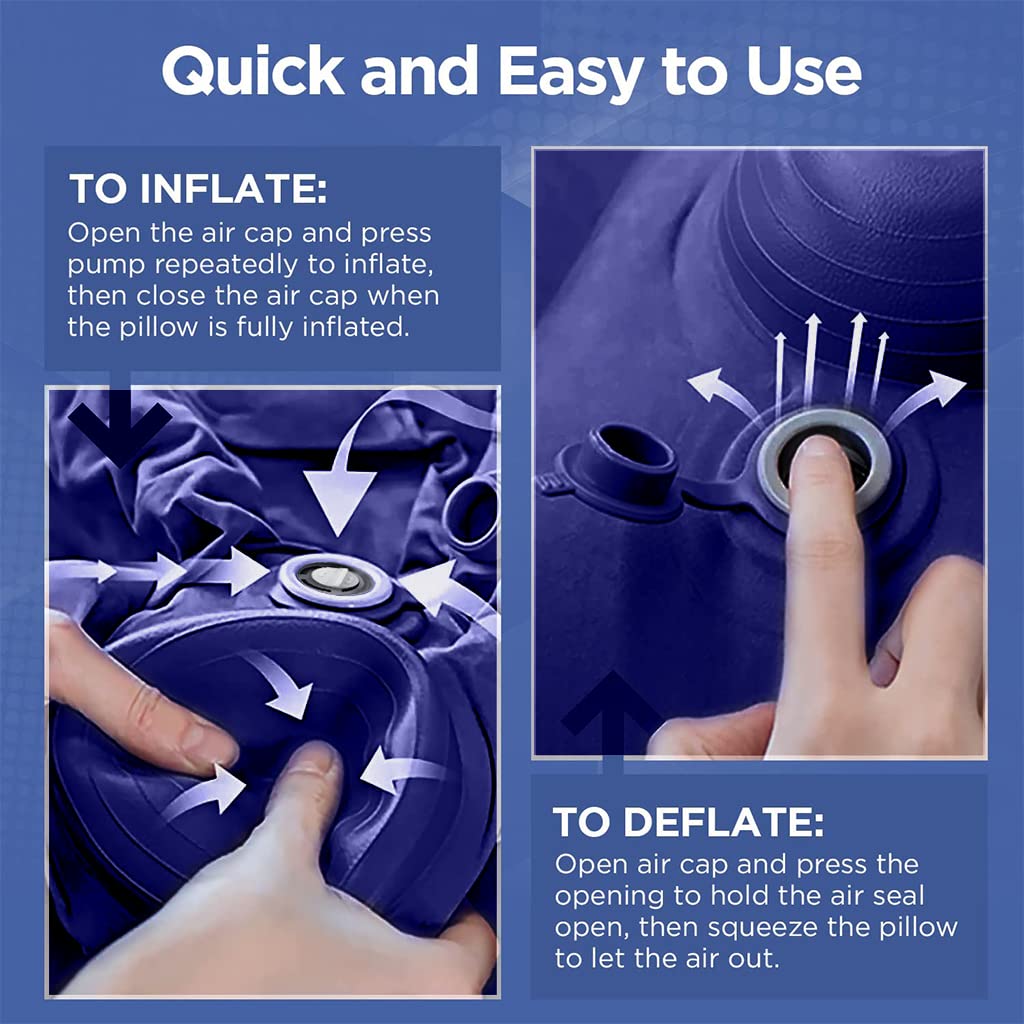 Quick and Easy to Use

TO INFLATE:
Open the air cap and press pump repeatedly to inflate, then close the air cap when the pillow is fully inflated.

TO DEFLATE:
Open air cap and press the opening to hold the air seal open, then squeeze the pillow to let the air out.