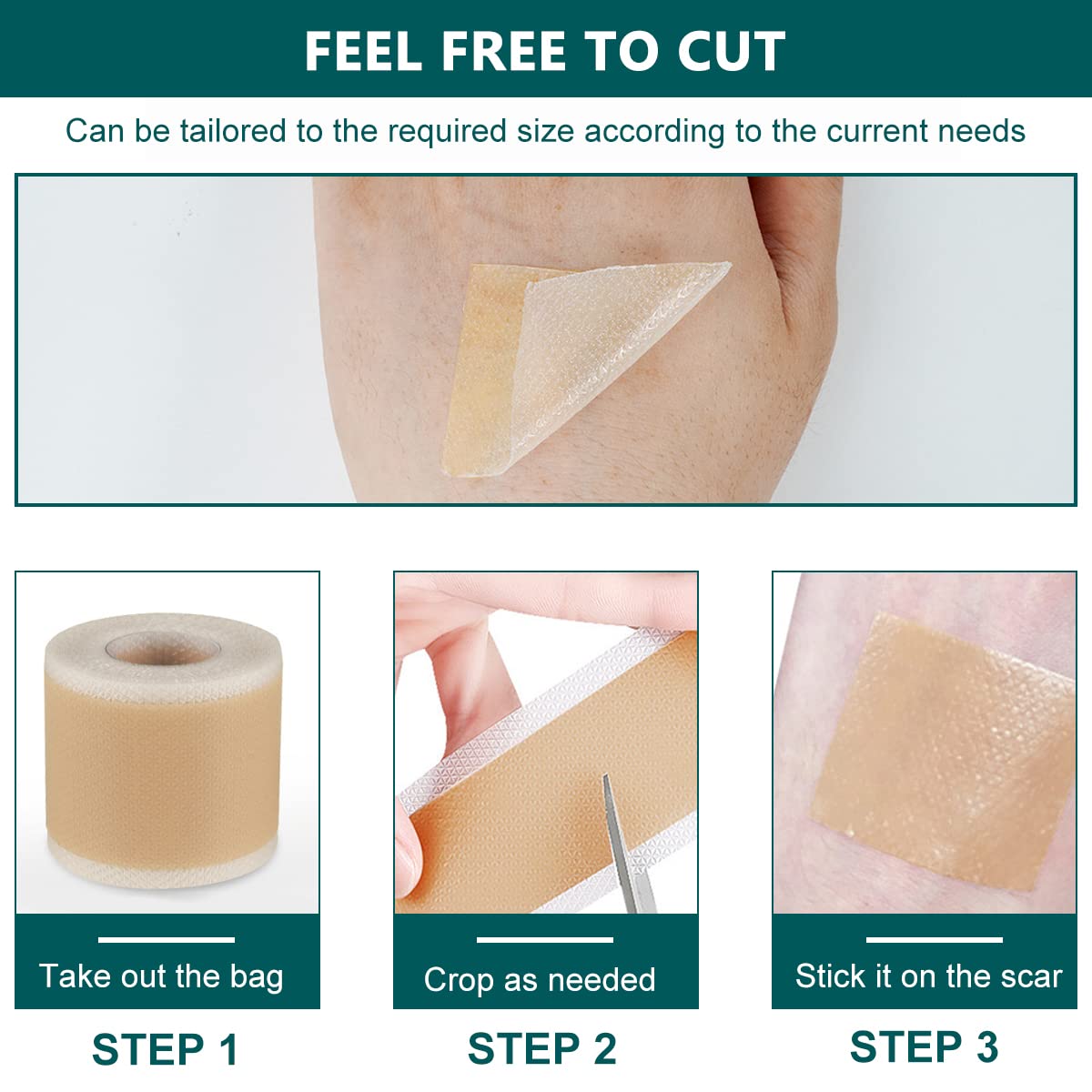 FEEL FREE TO CUT

Can be tailored to the required size according to the current needs

Take out the bag

STEP 1

Crop as needed

STEP 2

Stick it on the scar

STEP 3