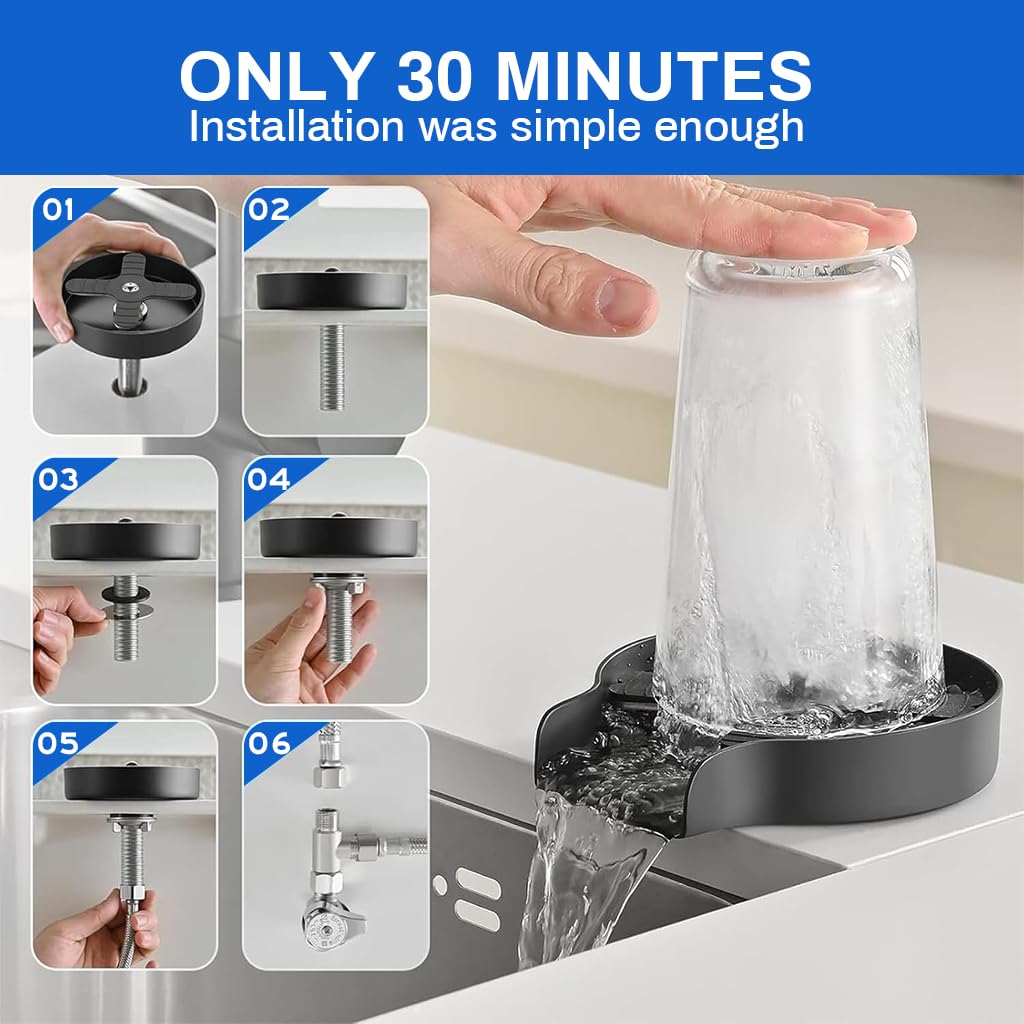 ONLY 30 MINUTES
Installation was simple enough

01
02
03
04
05
06