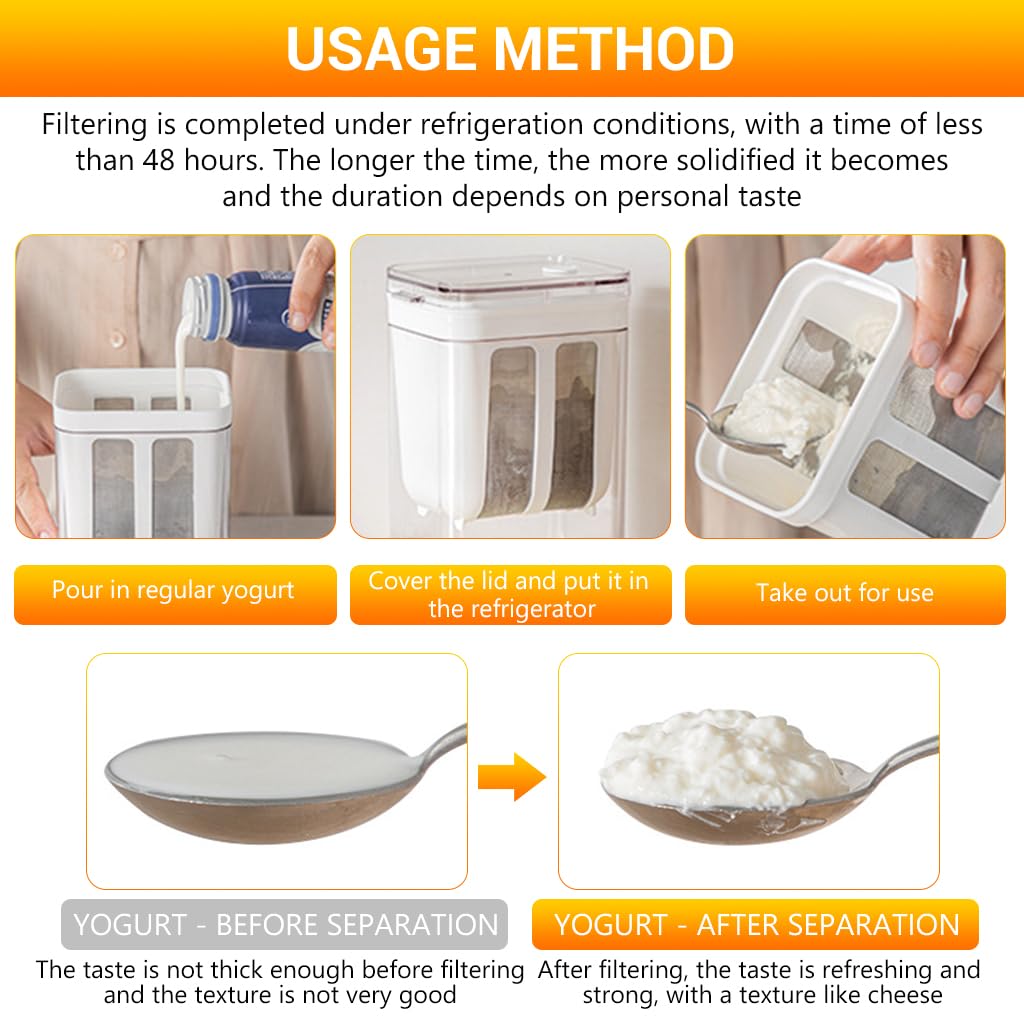 USAGE METHOD

Filtering is completed under refrigeration conditions, with a time of less than 48 hours. The longer the time, the more solidified it becomes and the duration depends on personal taste

Pour in regular yogurt

Cover the lid and put it in the refrigerator

Take out for use

YOGURT - BEFORE SEPARATION

The taste is not thick enough before filtering and the texture is not very good

YOGURT - AFTER SEPARATION

After filtering, the taste is refreshing and strong, with a texture like cheese