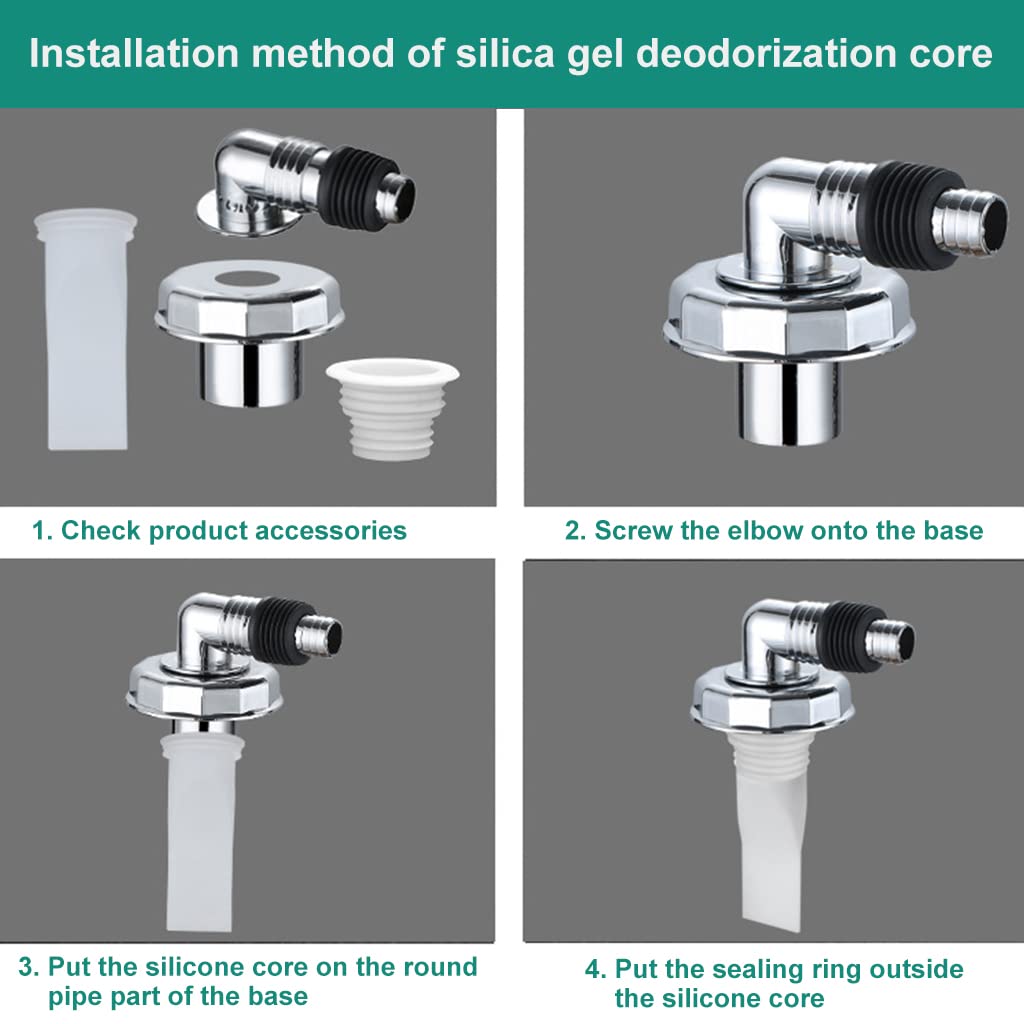 Installation method of silica gel deodorization core

1. Check product accessories

2. Screw the elbow onto the base

3. Put the silicone core on the round pipe part of the base

4. Put the sealing ring outside the silicone core