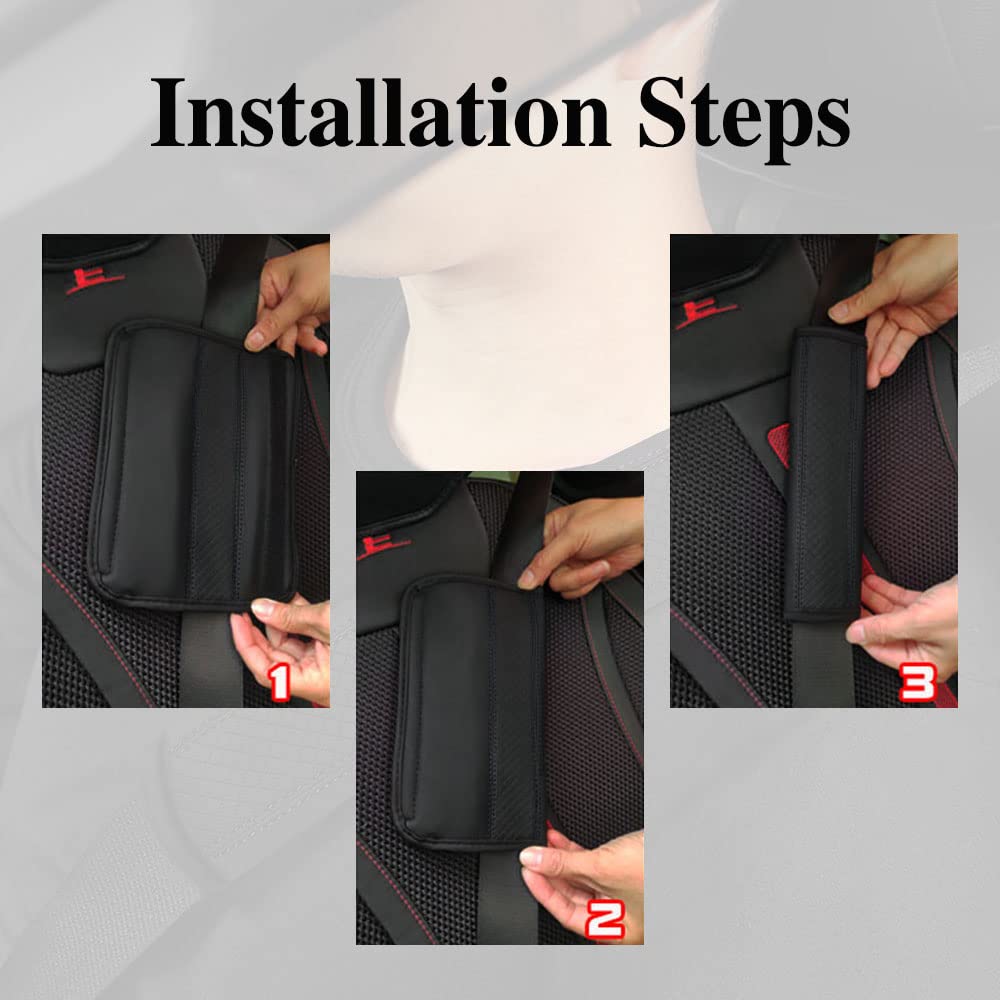 Installation Steps

1

2

3