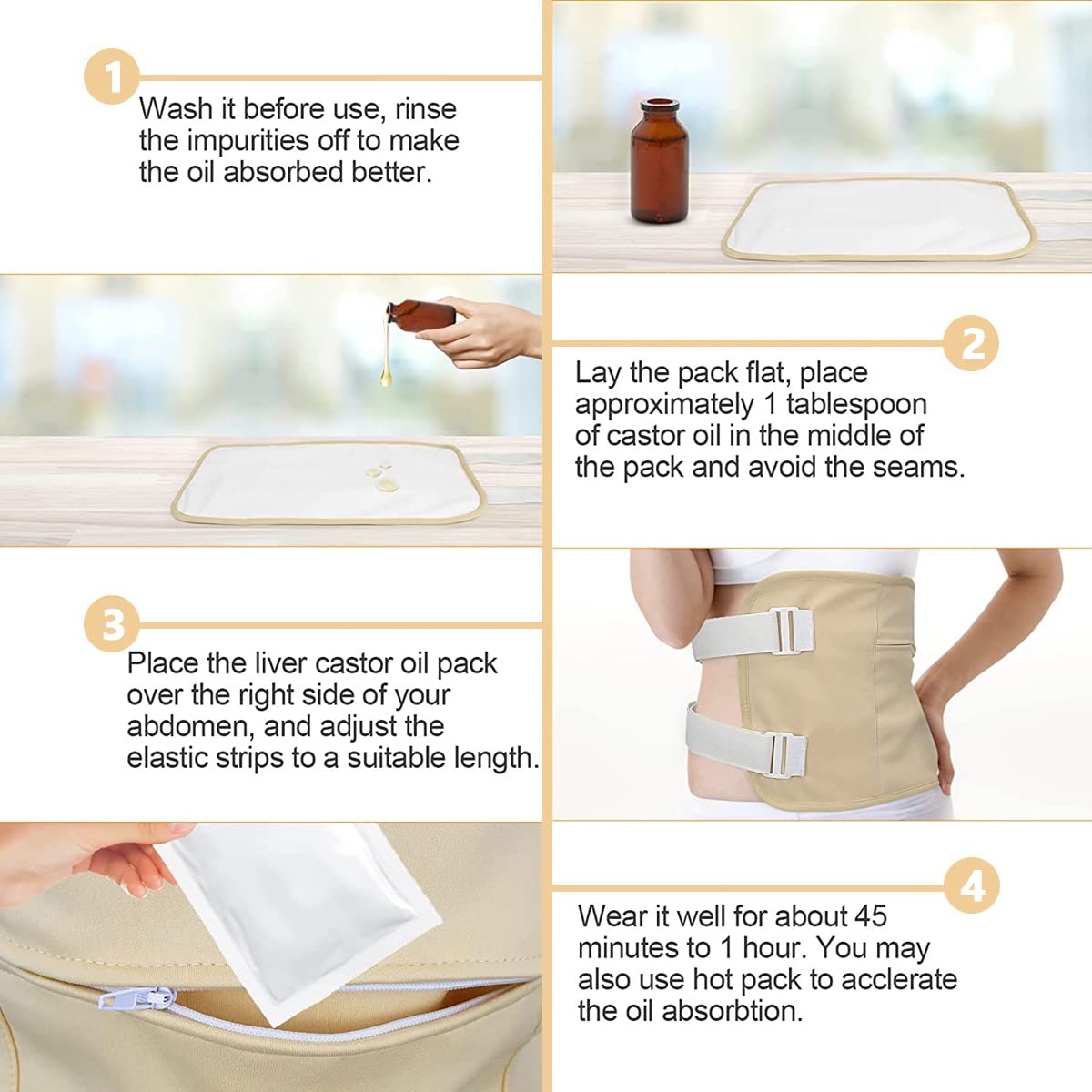 1

Wash it before use, rinse the impurities off to make the oil absorbed better.

2

Lay the pack flat, place approximately 1 tablespoon of castor oil in the middle of the pack and avoid the seams.

3

Place the liver castor oil pack over the right side of your abdomen, and adjust the elastic strips to a suitable length.

4

Wear it well for about 45 minutes to 1 hour. You may also use hot pack to acclerate the oil absorbtion.