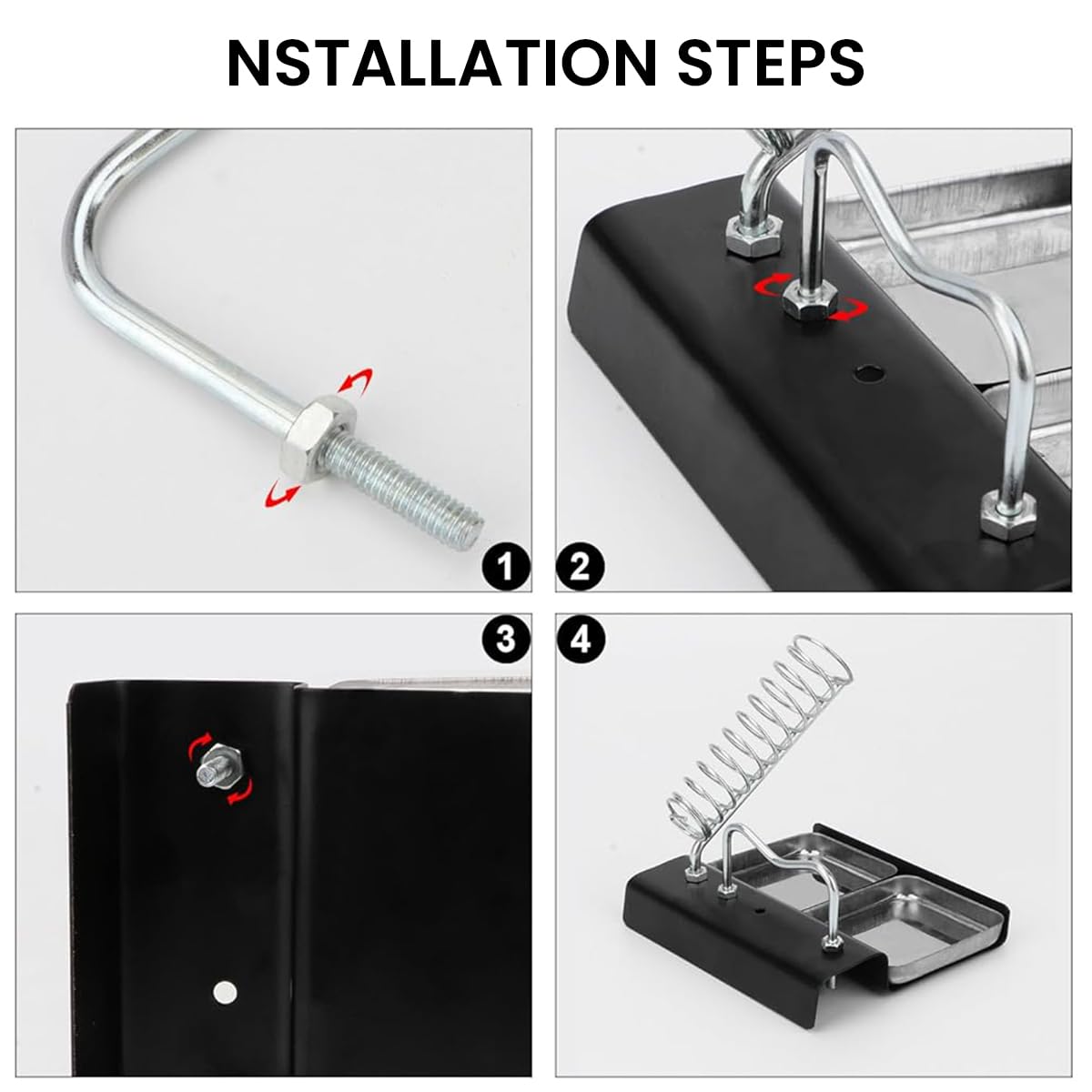 NSTALLATION STEPS

1

2

3

4