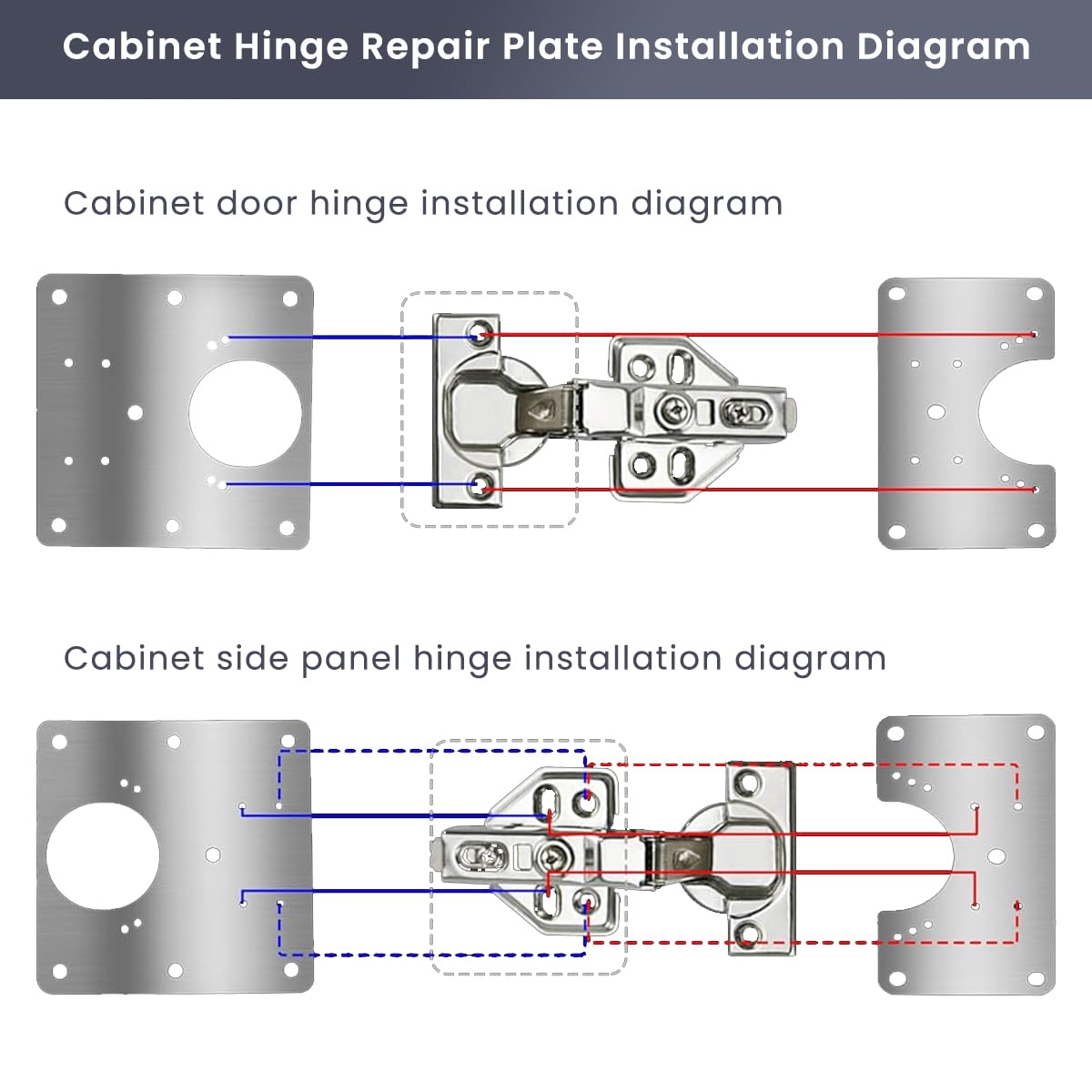 Cabinet Hinge Repair Plate Installation Diagram

Cabinet door hinge installation diagram

Cabinet side panel hinge installation diagram