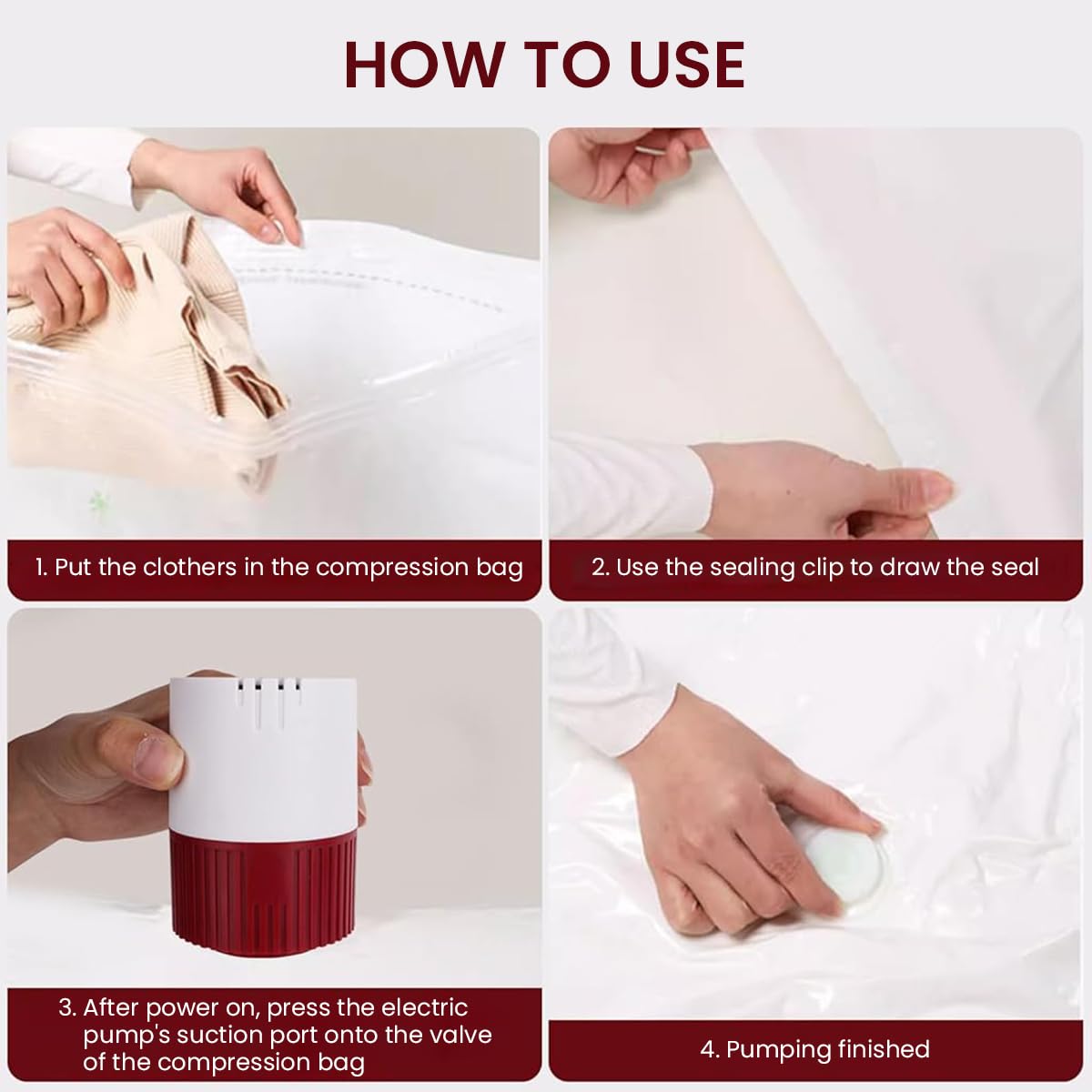 HOW TO USE

1. Put the clothers in the compression bag

2. Use the sealing clip to draw the seal

3. After power on, press the electric pump's suction port onto the valve of the compression bag

4. Pumping finished