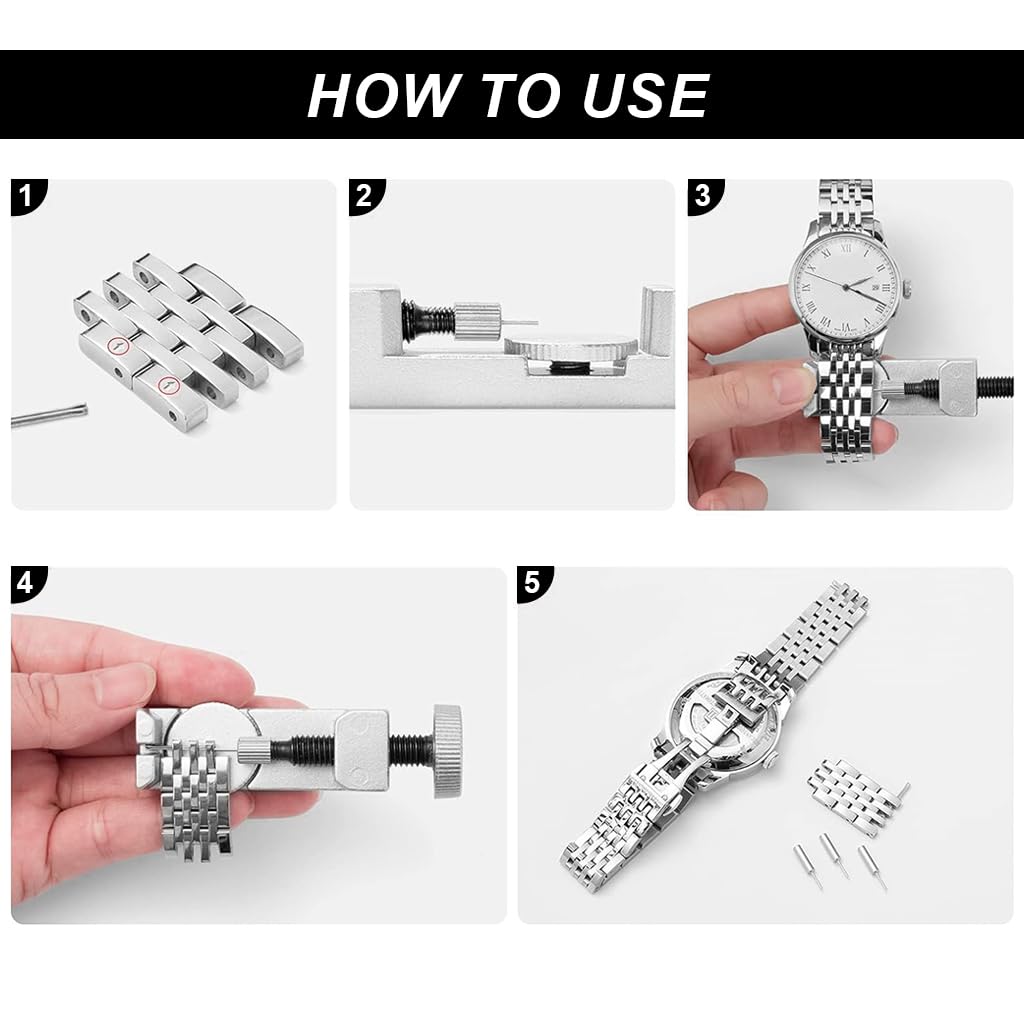 HOW TO USE

1

2

3

4

5