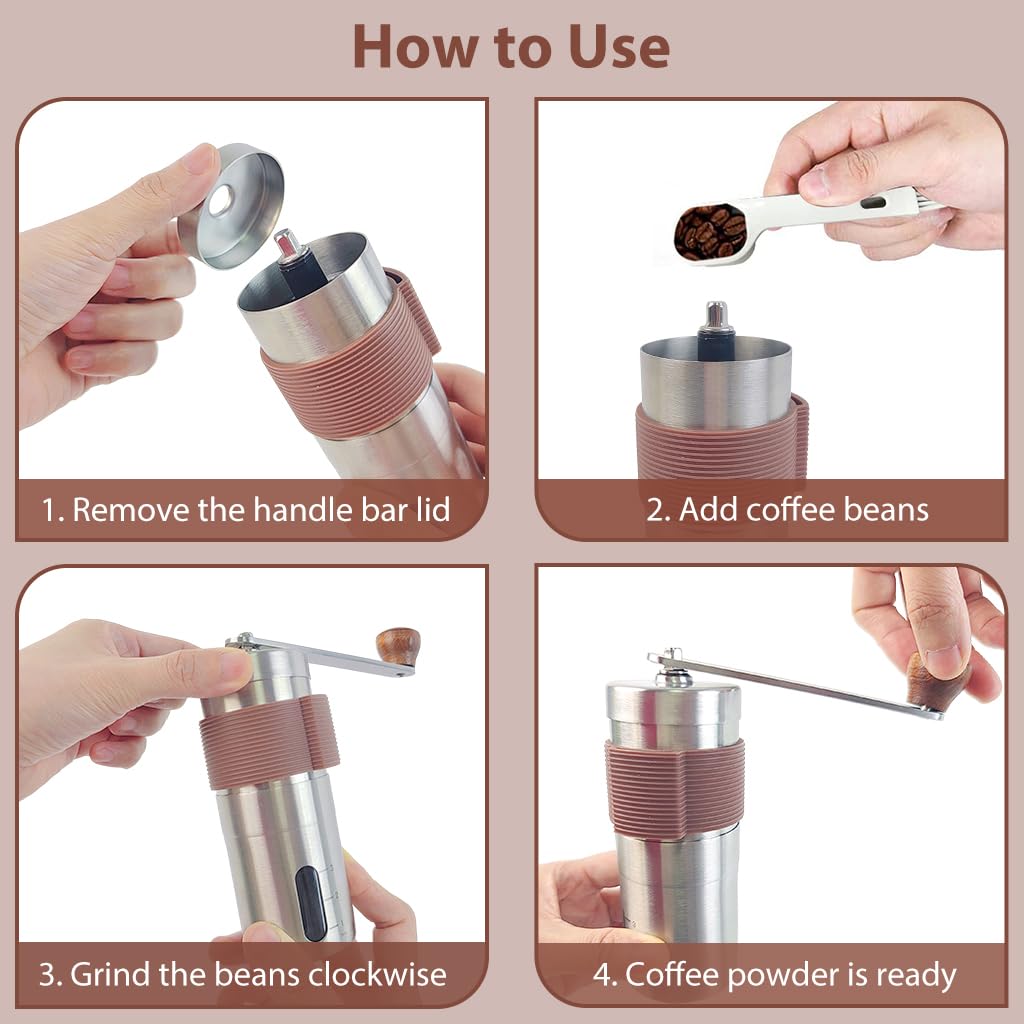 How to Use

1. Remove the handle bar lid

2. Add coffee beans

3. Grind the beans clockwise

4. Coffee powder is ready