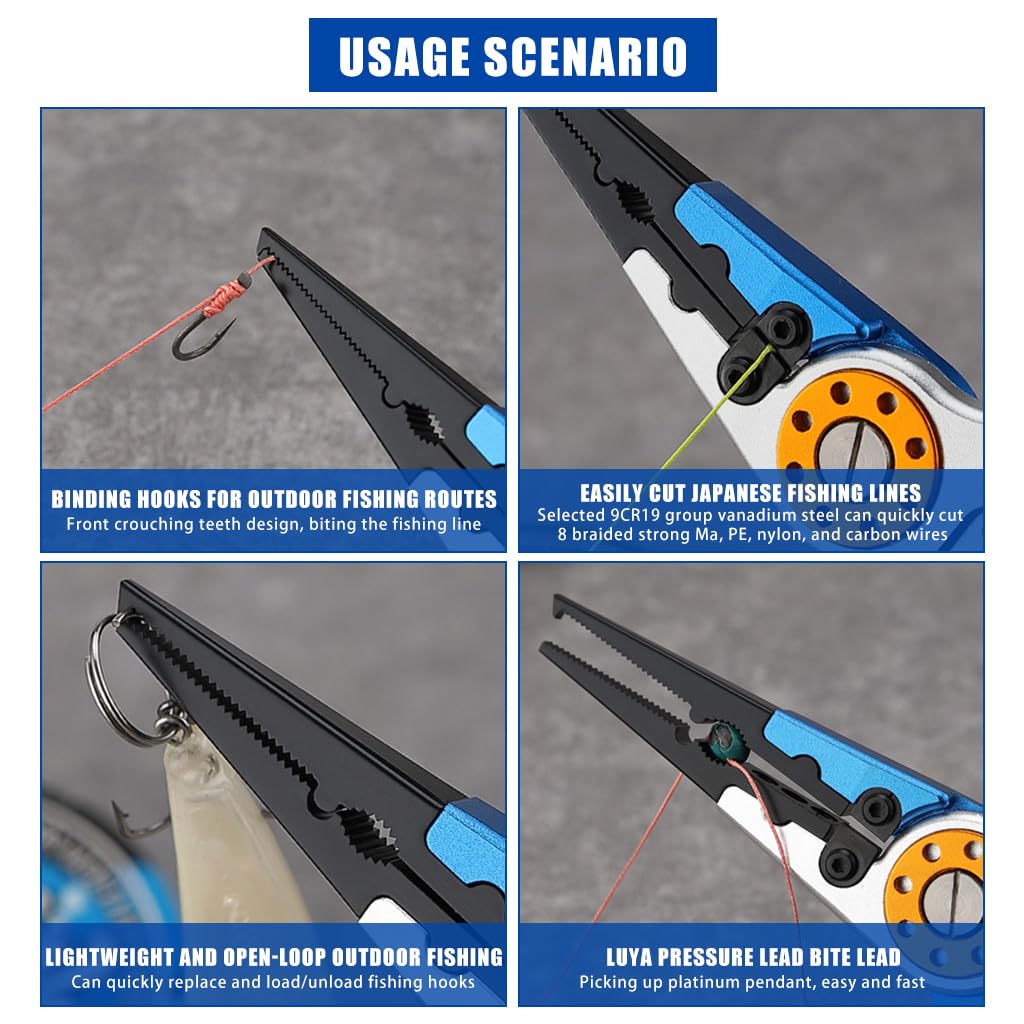 USAGE SCENARIO

BINDING HOOKS FOR OUTDOOR FISHING ROUTES
Front crouching teeth design, biting the fishing line

EASILY CUT JAPANESE FISHING LINES
Selected 9CR19 group vanadium steel can quickly cut 8 braided strong Ma, PE, nylon, and carbon wires

LIGHTWEIGHT AND OPEN-LOOP OUTDOOR FISHING
Can quickly replace and load/unload fishing hooks

LUYA PRESSURE LEAD BITE LEAD
Picking up platinum pendant, easy and fast