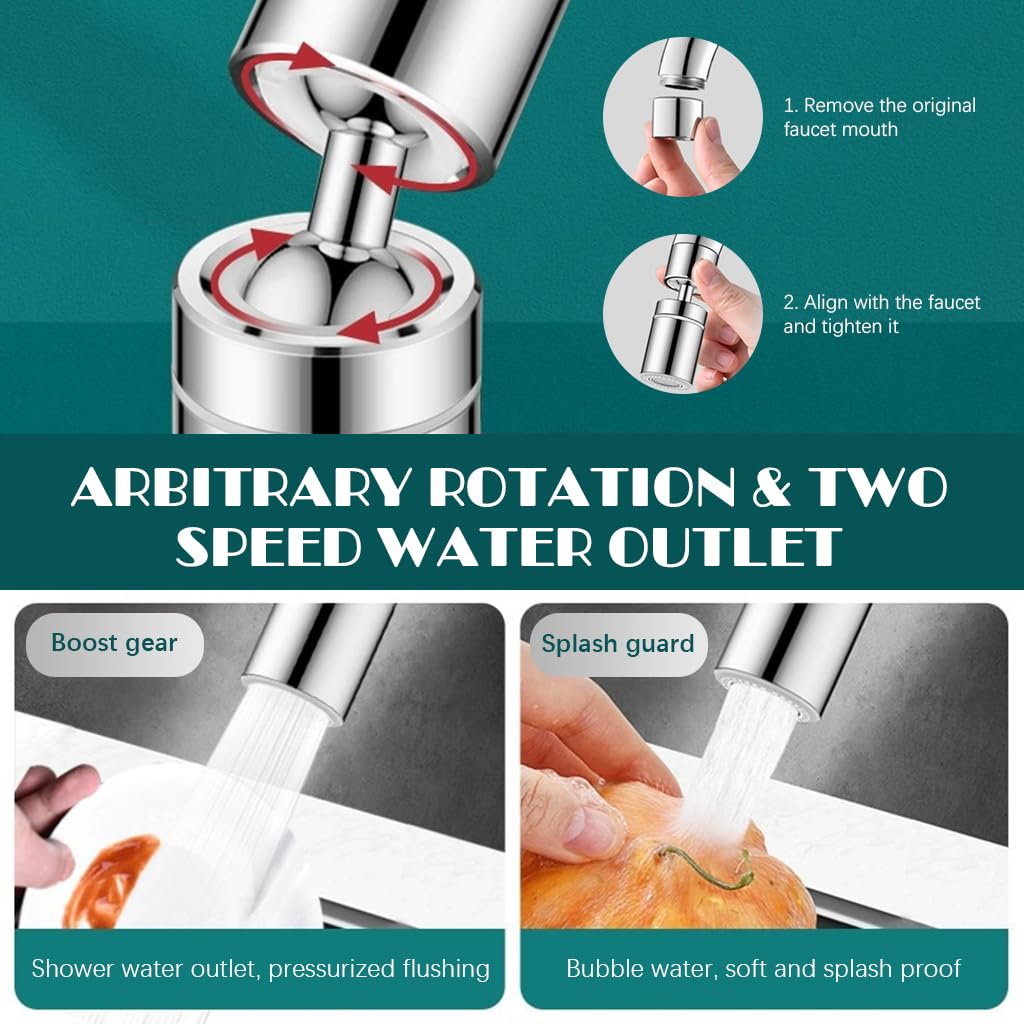 1. Remove the original faucet mouth

2. Align with the faucet and tighten it

ARBITRARY ROTATION & TWO SPEED WATER OUTLET

Boost gear

Shower water outlet, pressurized flushing

Splash guard

Bubble water, soft and splash proof