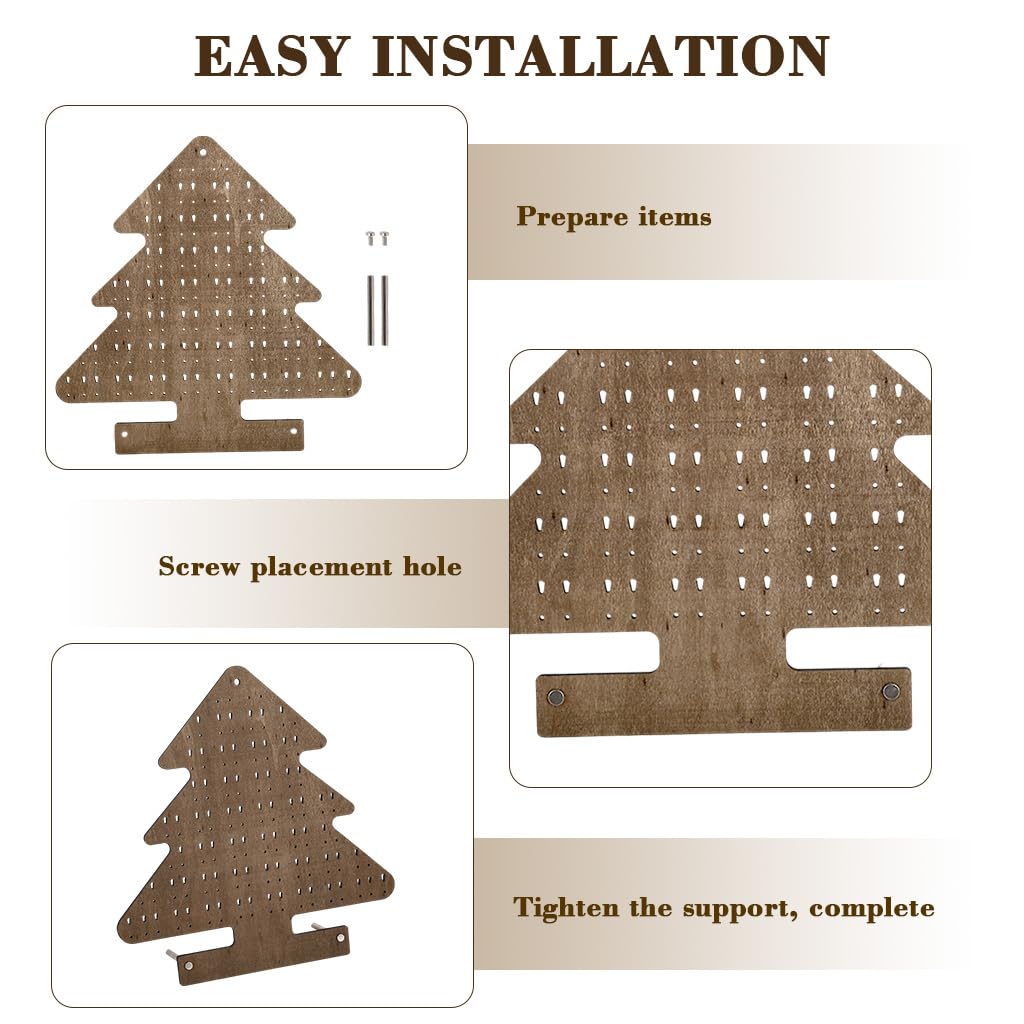 EASY INSTALLATION

Prepare items

Screw placement hole

Tighten the support, complete