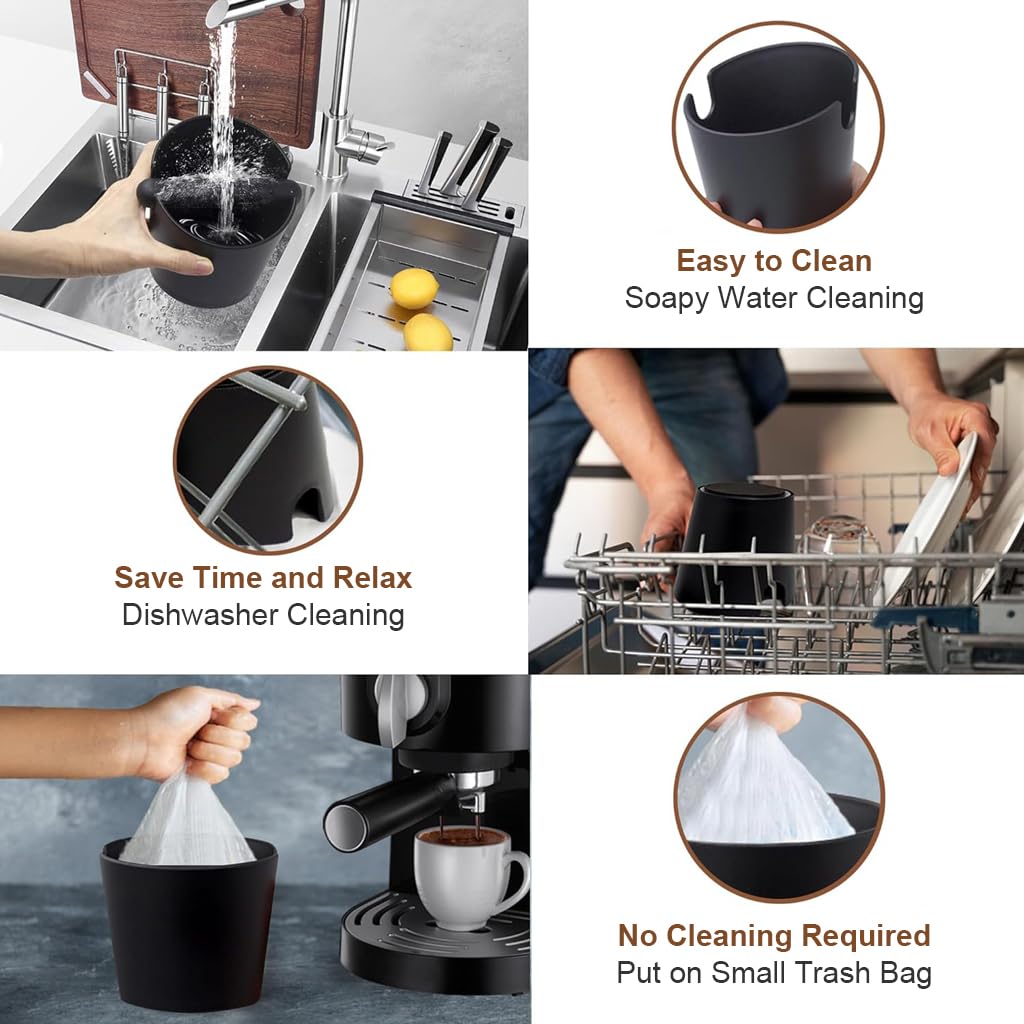 Easy to Clean
Soapy Water Cleaning

Save Time and Relax
Dishwasher Cleaning

No Cleaning Required
Put on Small Trash Bag