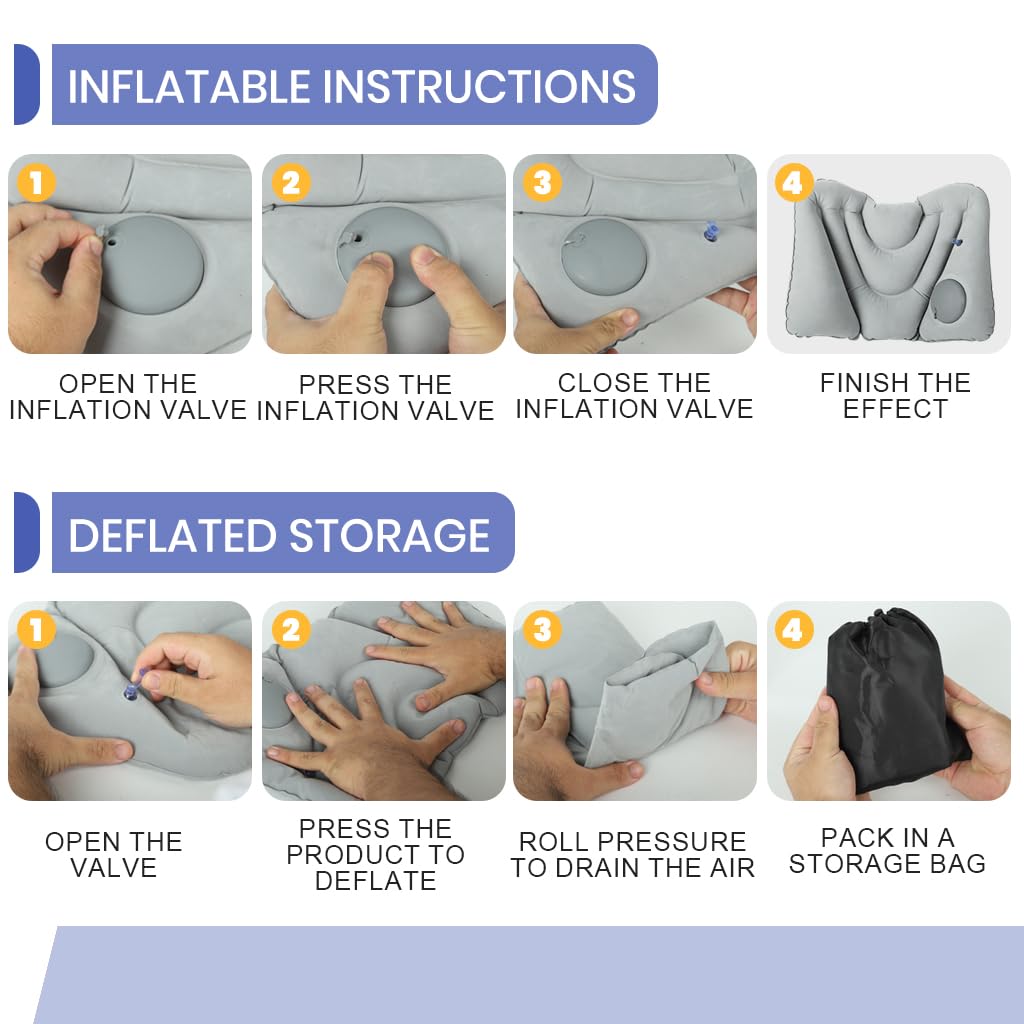 INFLATABLE INSTRUCTIONS

1

OPEN THE INFLATION VALVE

2

PRESS THE INFLATION VALVE

3

CLOSE THE INFLATION VALVE

4

FINISH THE EFFECT

DEFLATED STORAGE

1

OPEN THE VALVE

2

PRESS THE PRODUCT TO DEFLATE

3

ROLL PRESSURE TO DRAIN THE AIR

4

PACK IN A STORAGE BAG