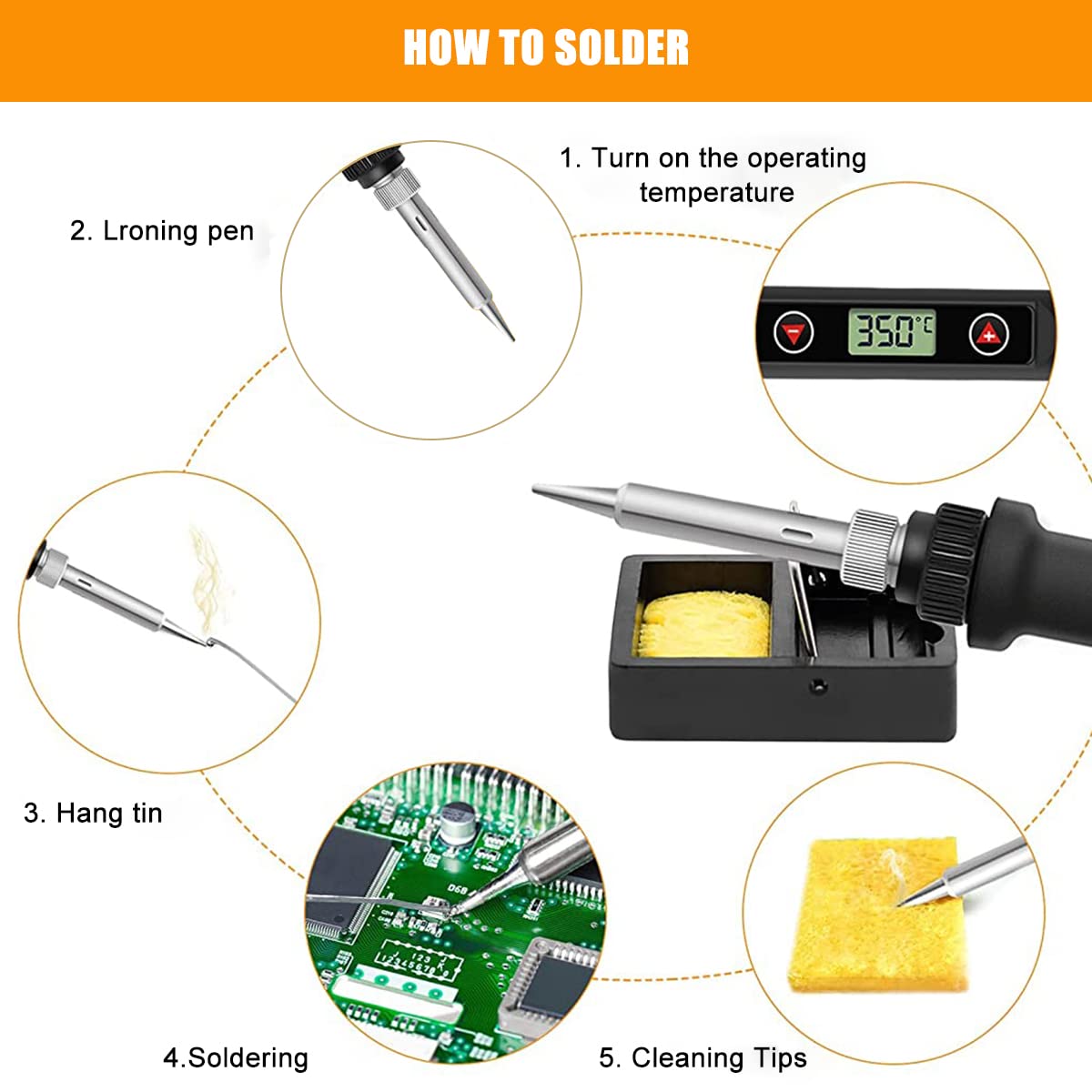 HOW TO SOLDER

1. Turn on the operating temperature

2. Lroning pen

350°C

3. Hang tin

4.Soldering

5. Cleaning Tips