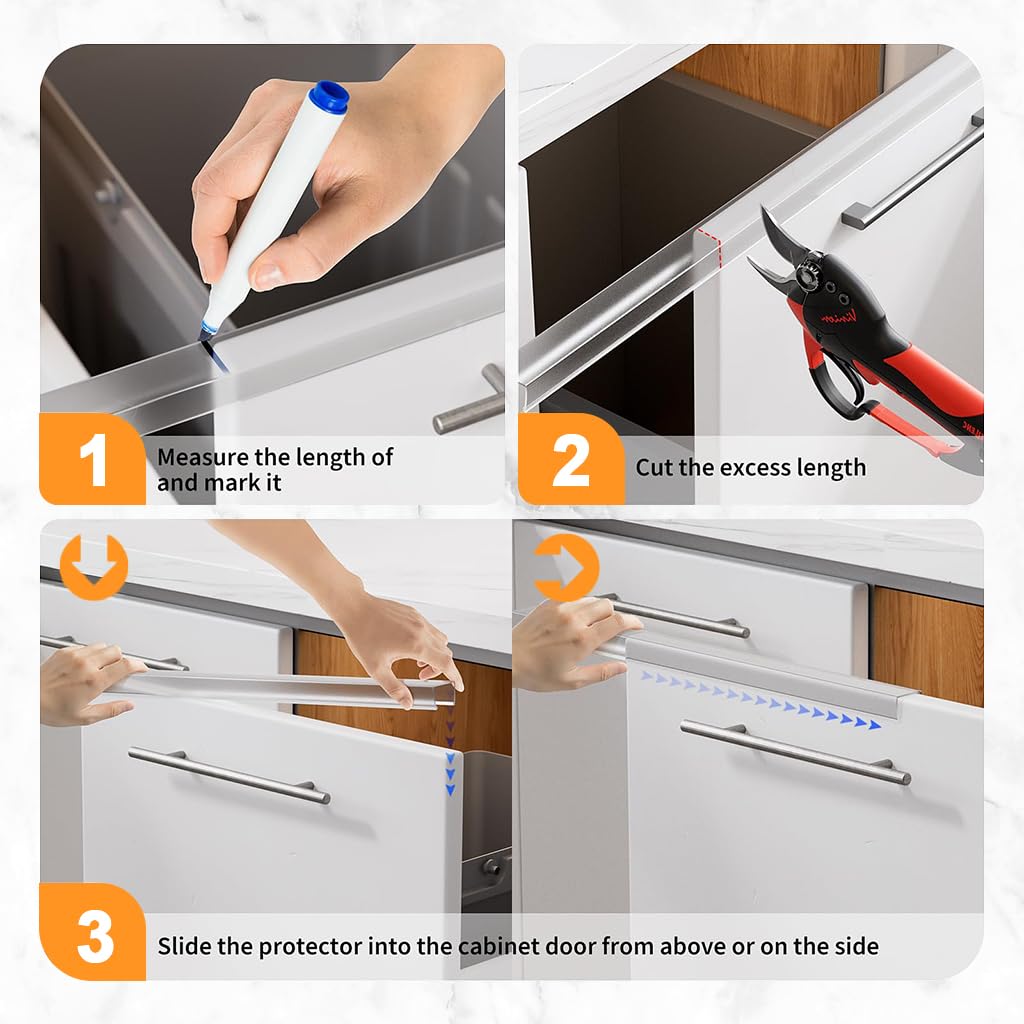 1
Measure the length of and mark it

2
Cut the excess length

3
Slide the protector into the cabinet door from above or on the side