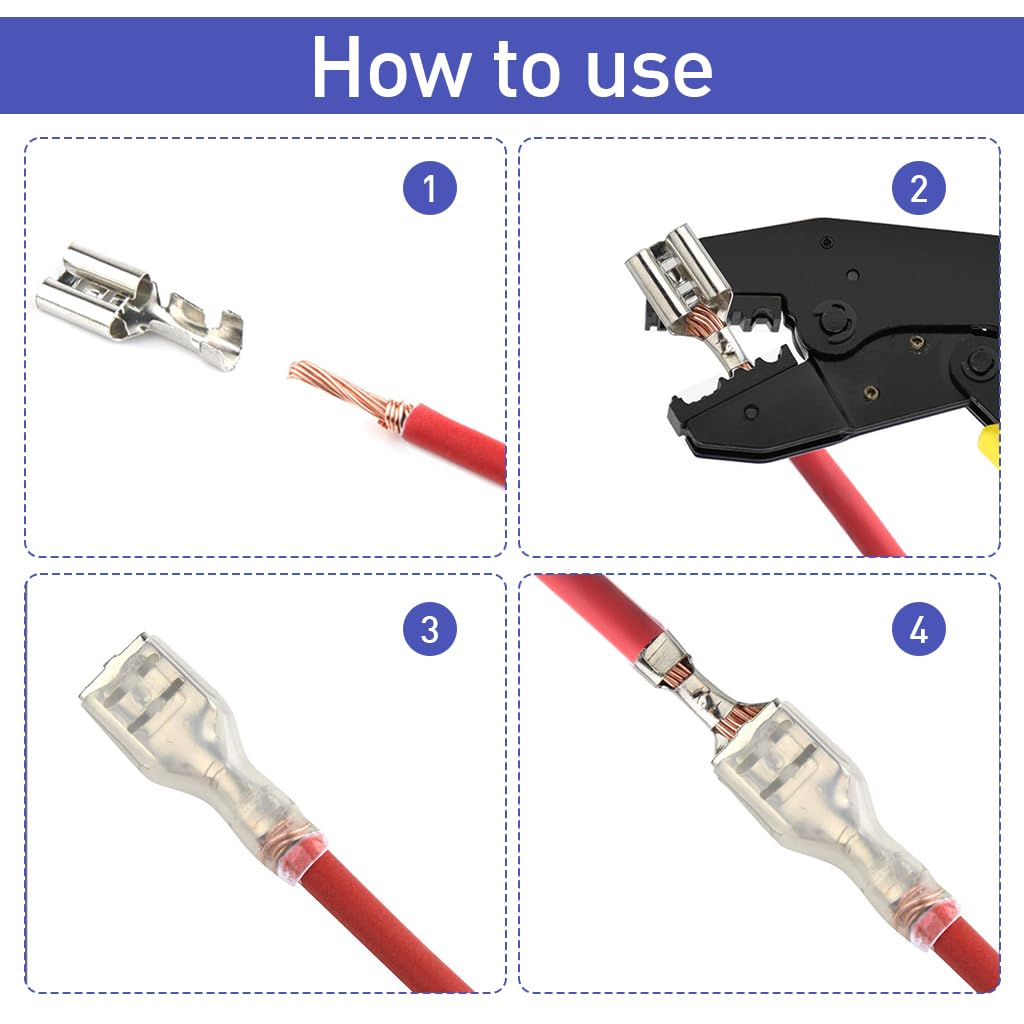 How to use

1

2

3

4