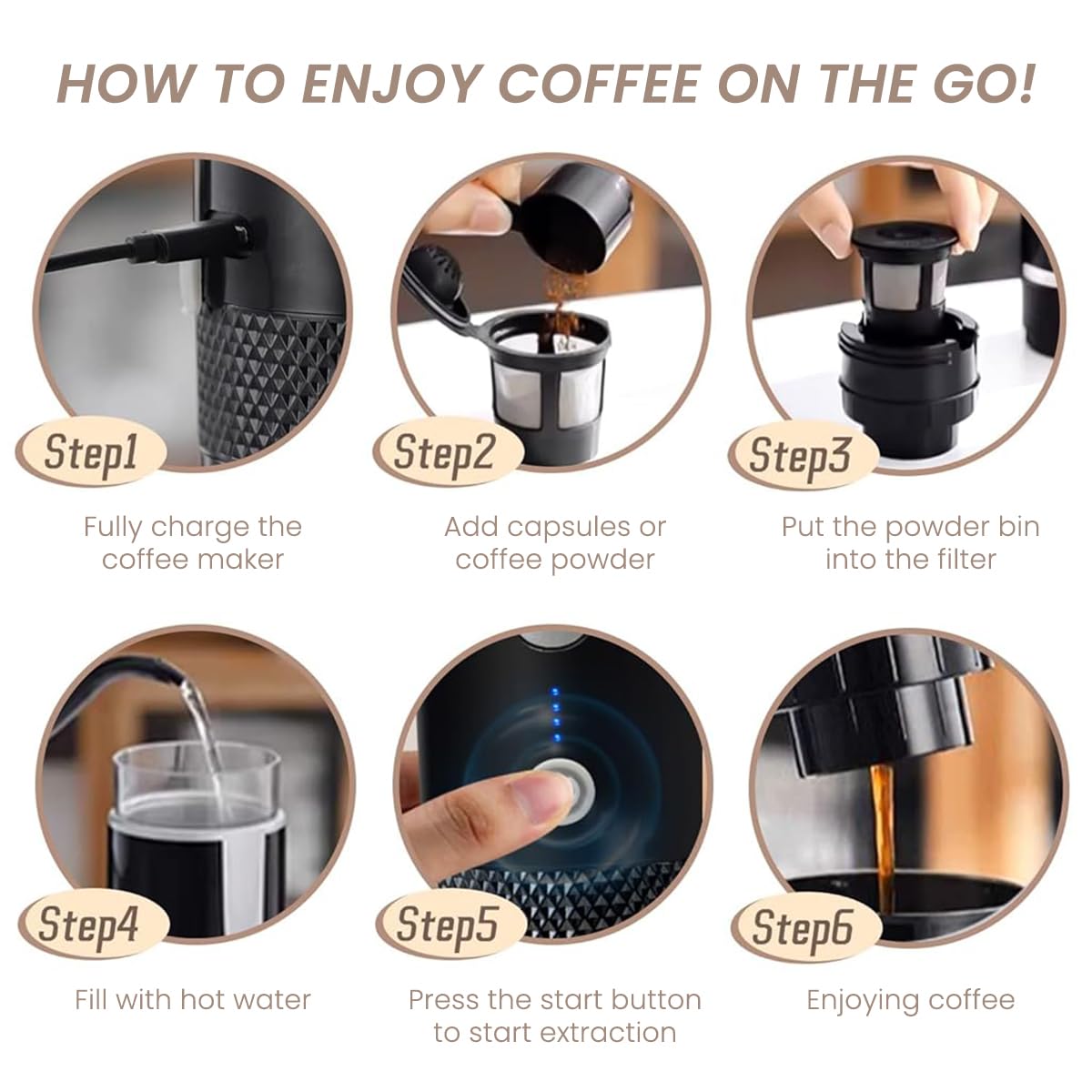 HOW TO ENJOY COFFEE ON THE GO!

Step1

Fully charge the coffee maker

Step2

Add capsules or coffee powder

Step3

Put the powder bin into the filter

Step4

Fill with hot water

Step5

Press the start button to start extraction

Step6

Enjoying coffee