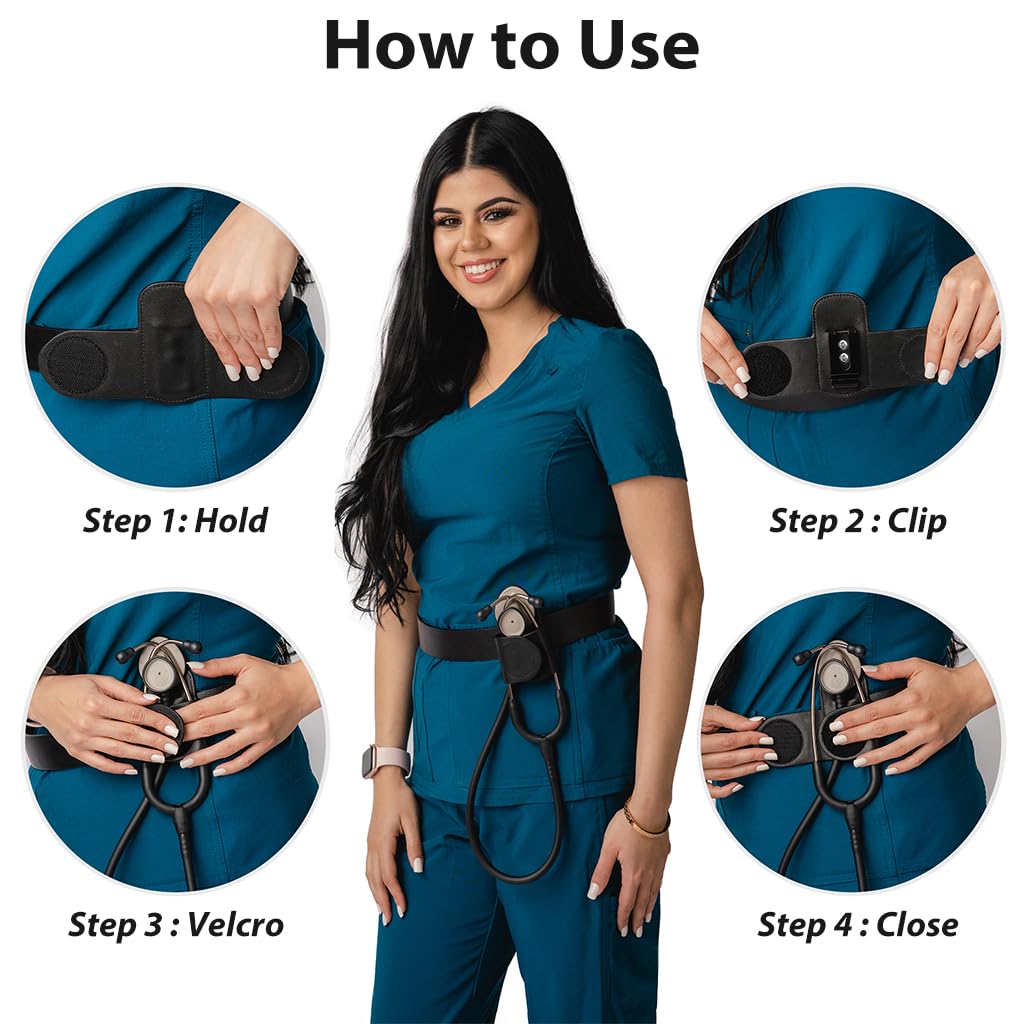 How to Use

Step 1: Hold

Step 2 : Clip

Step 3 : Velcro

Step 4 : Close