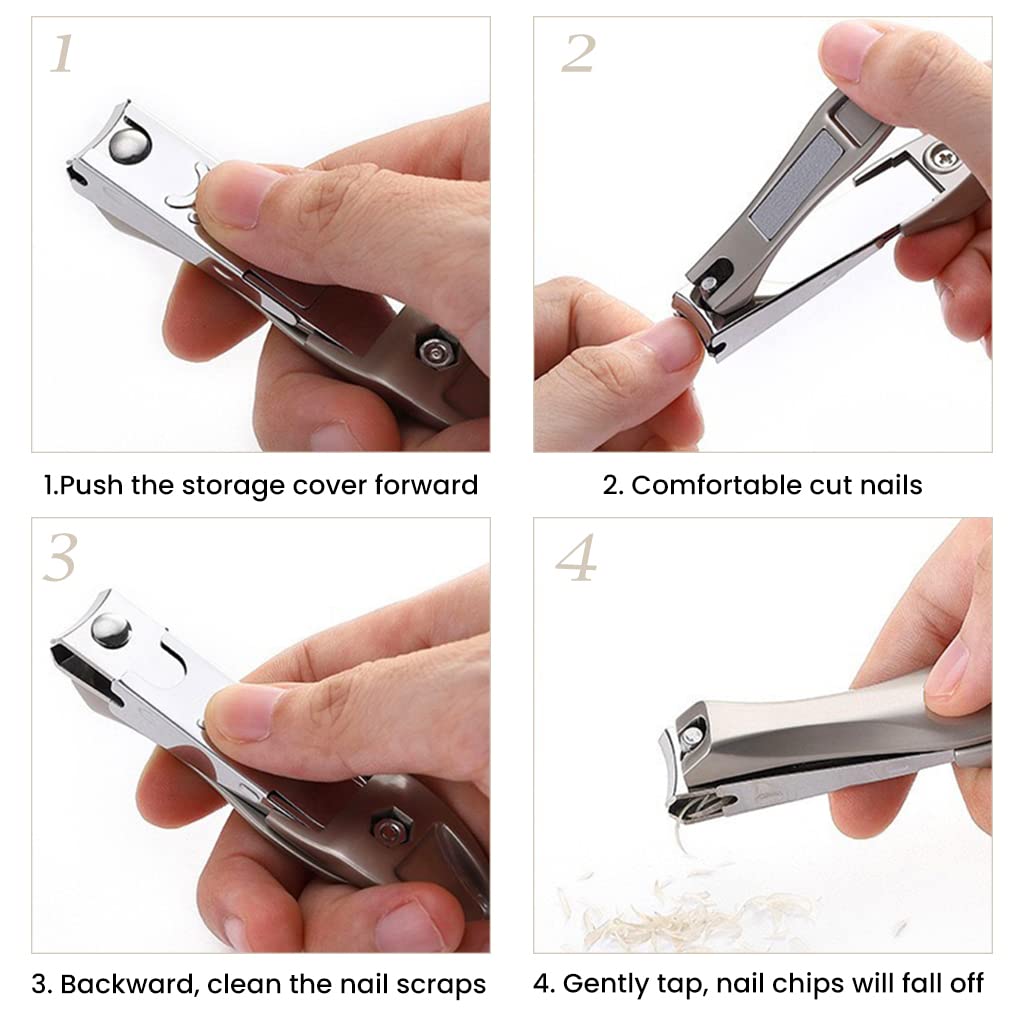 1

1.Push the storage cover forward

2

2. Comfortable cut nails

3

3. Backward, clean the nail scraps

4

4. Gently tap, nail chips will fall off