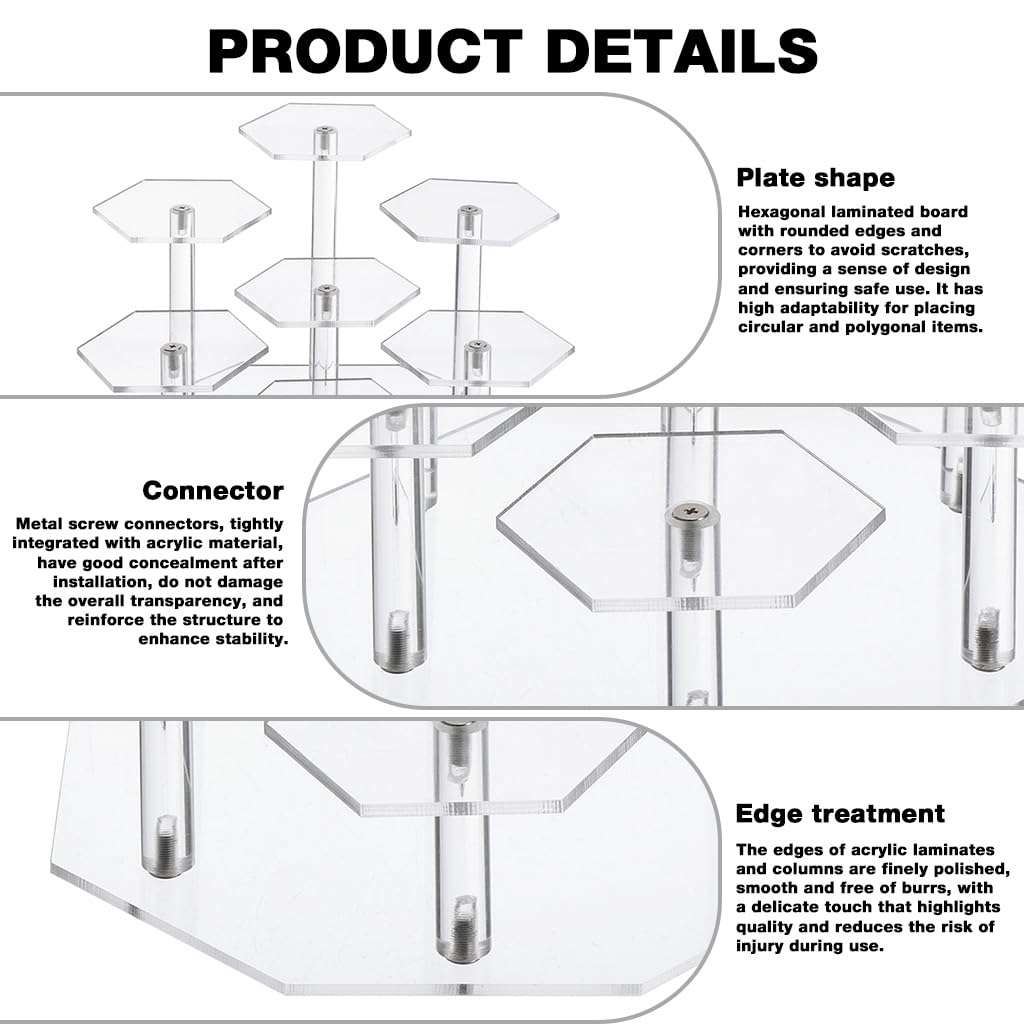 PRODUCT DETAILS

Plate shape

Hexagonal laminated board with rounded edges and corners to avoid scratches, providing a sense of design and ensuring safe use. It has high adaptability for placing circular and polygonal items.

Connector

Metal screw connectors, tightly integrated with acrylic material, have good concealment after installation, do not damage the overall transparency, and reinforce the structure to enhance stability.

Edge treatment

The edges of acrylic laminates and columns are finely polished, smooth and free of burrs, with a delicate touch that highlights quality and reduces the risk of injury during use.