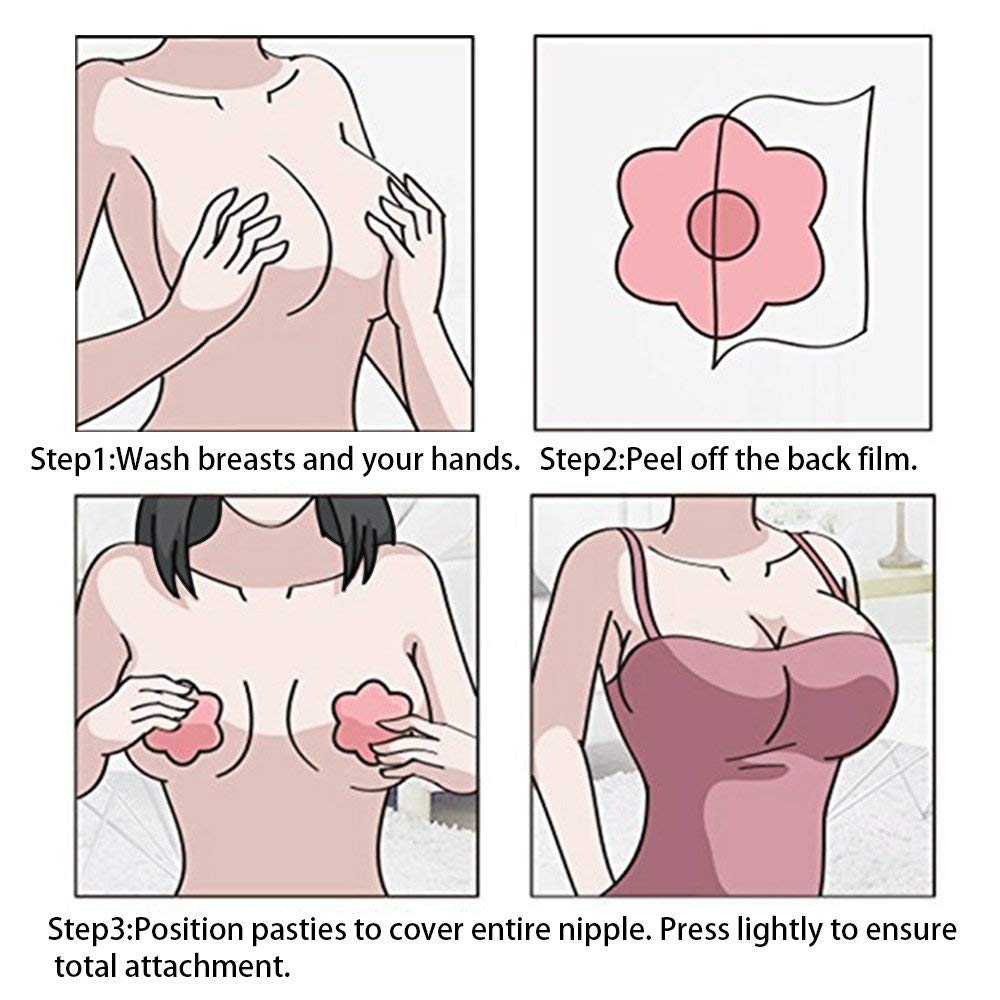 Step1:Wash breasts and your hands.

Step2:Peel off the back film.

Step3:Position pasties to cover entire nipple. Press lightly to ensure total attachment.