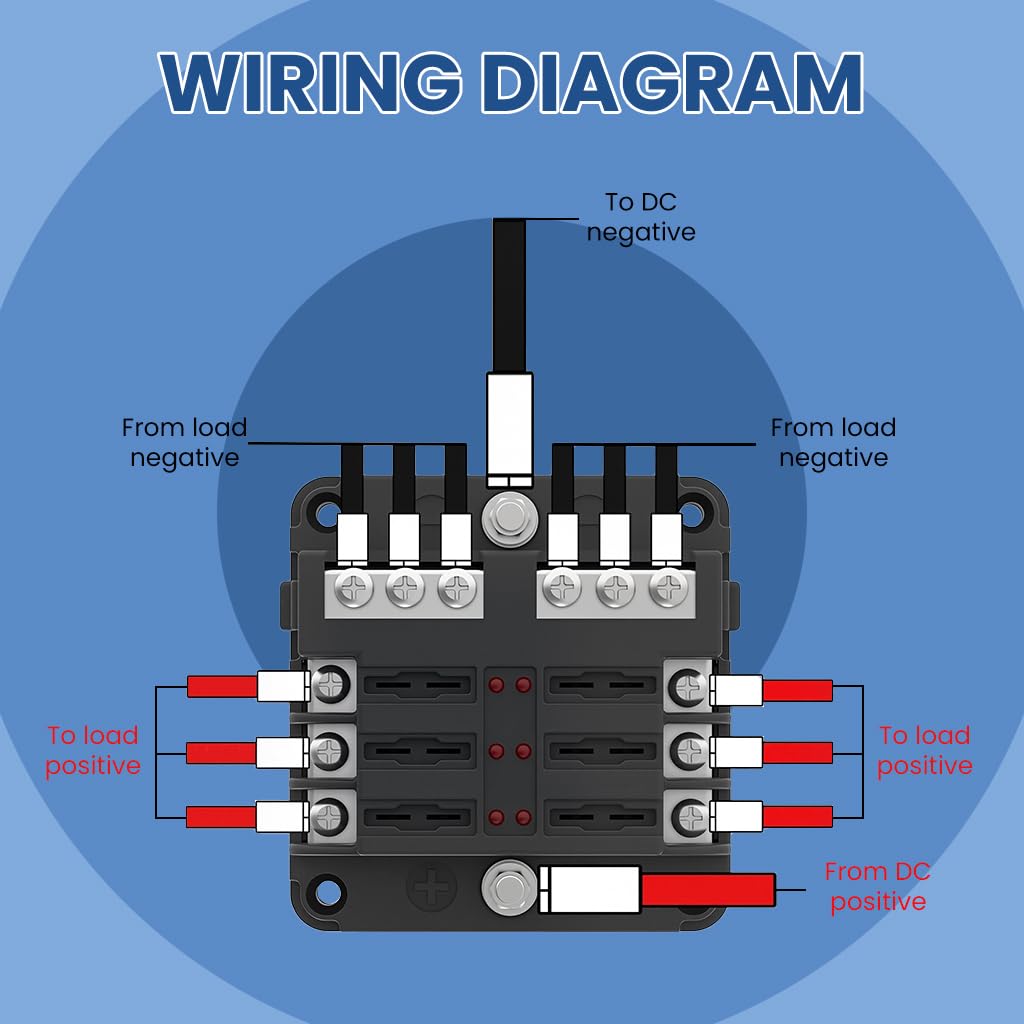 WIRING DIAGRAM

To DC negative

From load negative

From load negative

To load positive

To load positive

From DC positive