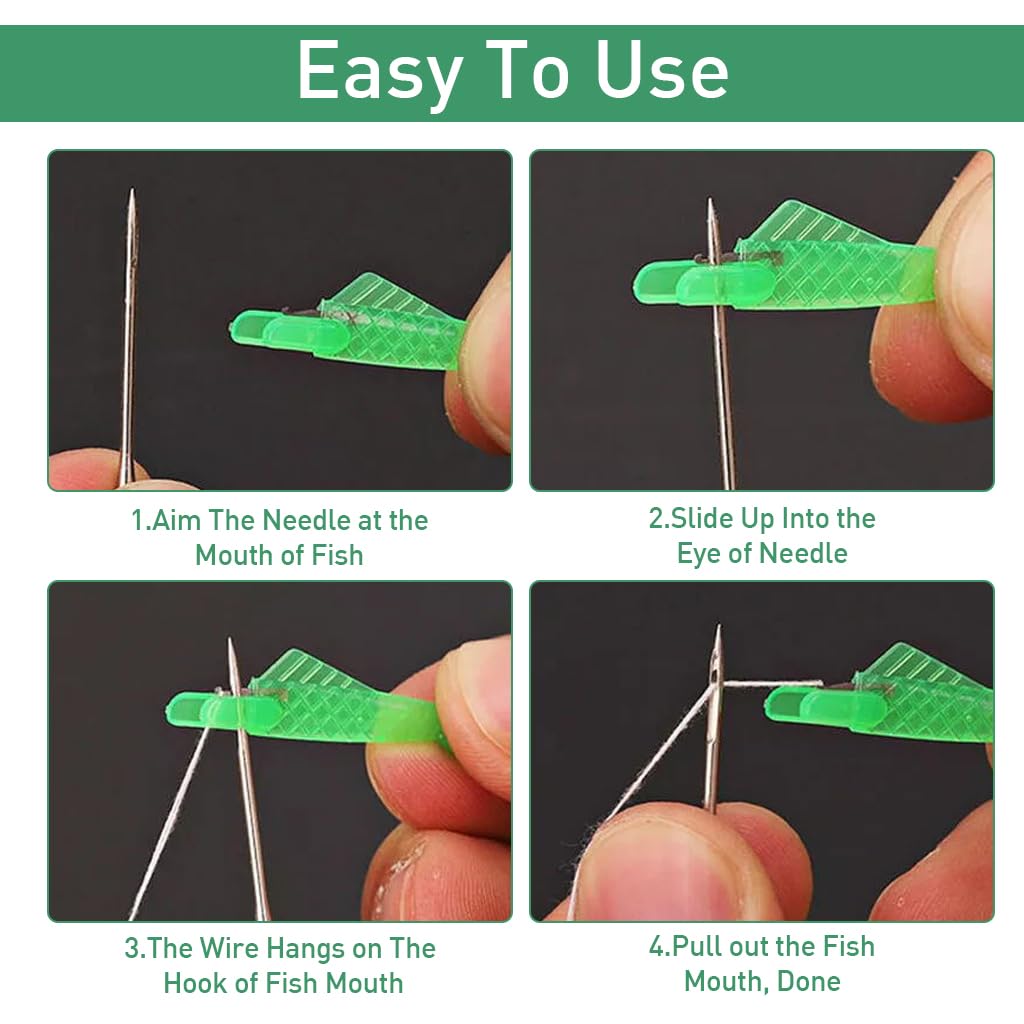 Easy To Use

1.Aim The Needle at the Mouth of Fish

2.Slide Up Into the Eye of Needle

3.The Wire Hangs on The Hook of Fish Mouth

4.Pull out the Fish Mouth, Done