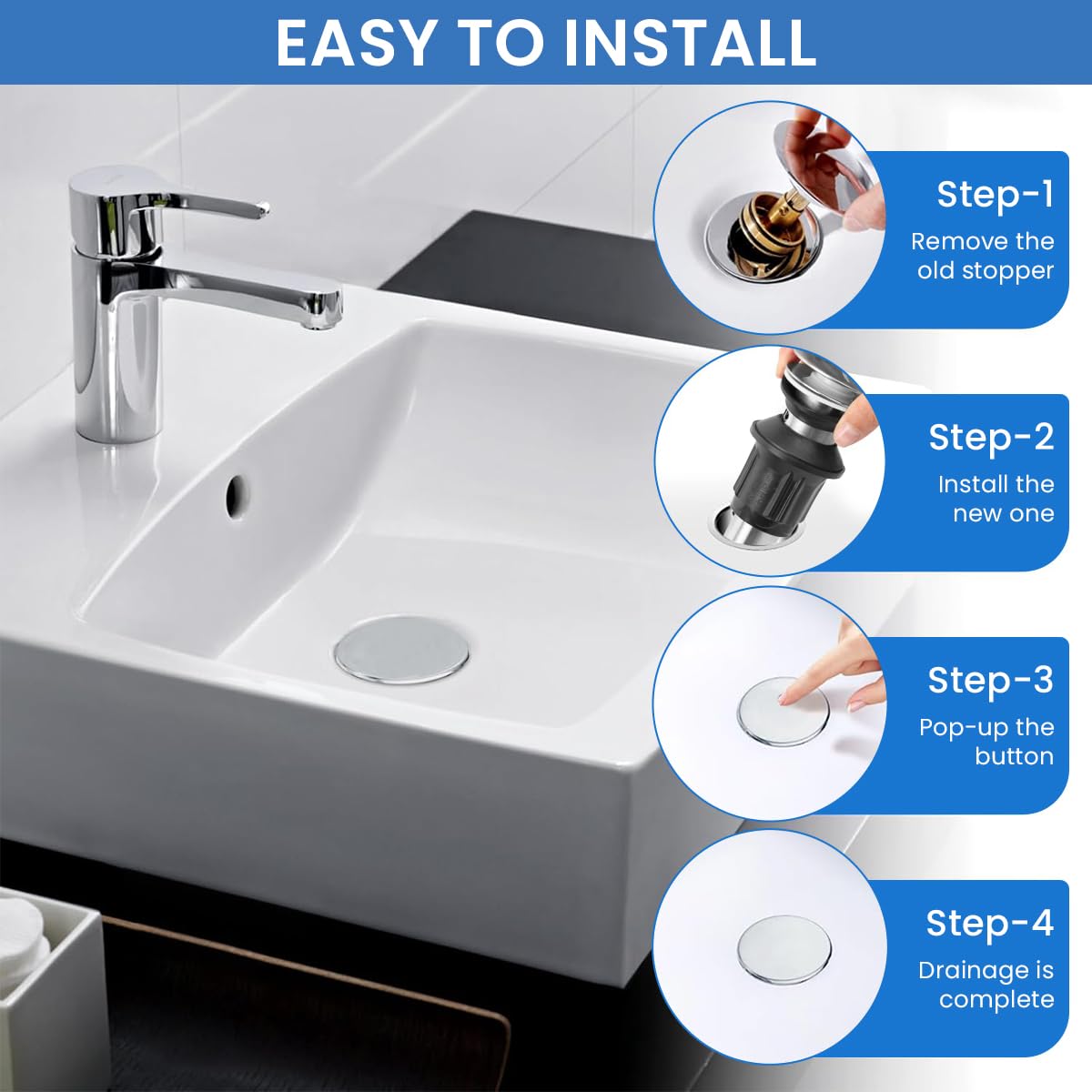 EASY TO INSTALL

Step-1
Remove the old stopper

Step-2
Install the new one

Step-3
Pop-up the button

Step-4
Drainage is complete